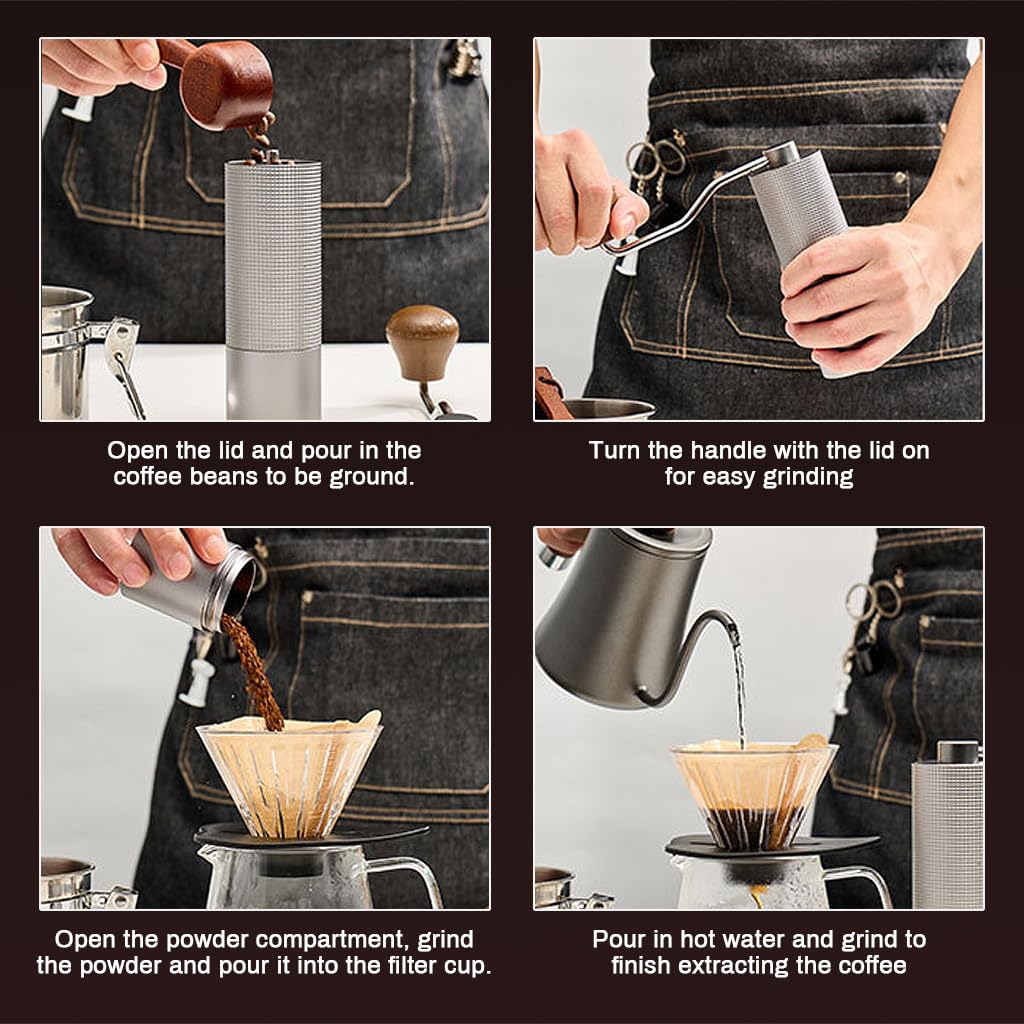 Open the lid and pour in the coffee beans to be ground.

Turn the handle with the lid on for easy grinding

Open the powder compartment, grind the powder and pour it into the filter cup.

Pour in hot water and grind to finish extracting the coffee