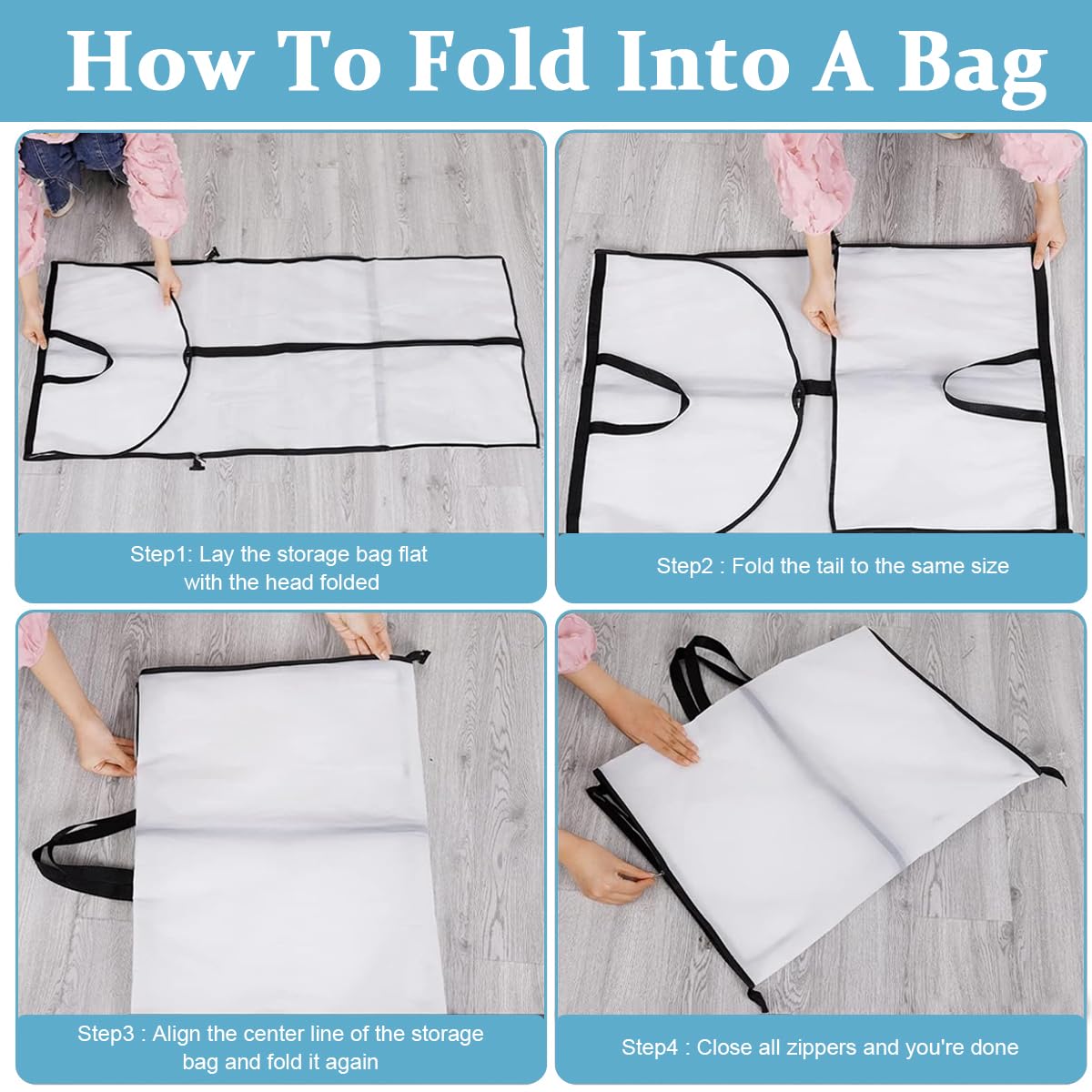 How To Fold Into A Bag

Step1: Lay the storage bag flat with the head folded

Step2 : Fold the tail to the same size

Step3 : Align the center line of the storage bag and fold it again

Step4 : Close all zippers and you're done