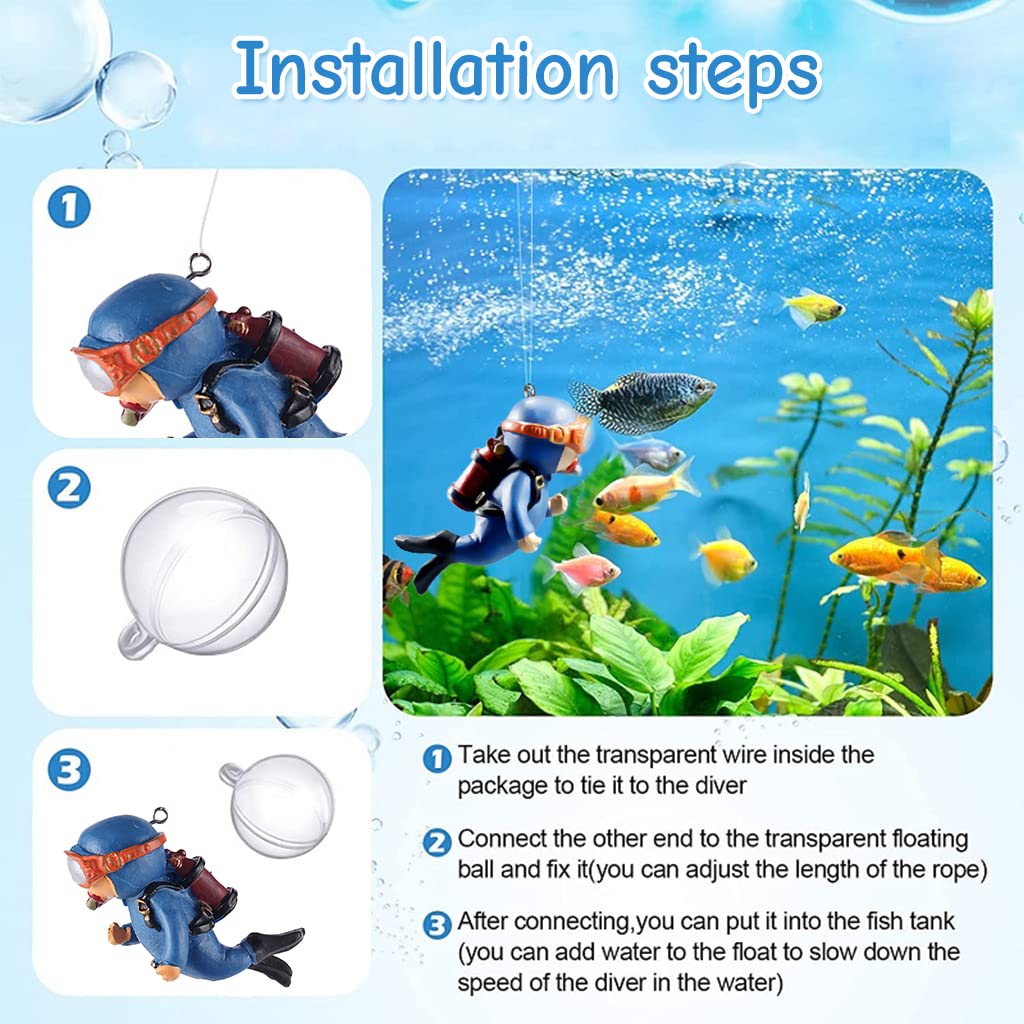 Installation steps

1

2

3

1 Take out the transparent wire inside the package to tie it to the diver

2 Connect the other end to the transparent floating ball and fix it(you can adjust the length of the rope)

3 After connecting,you can put it into the fish tank (you can add water to the float to slow down the speed of the diver in the water)