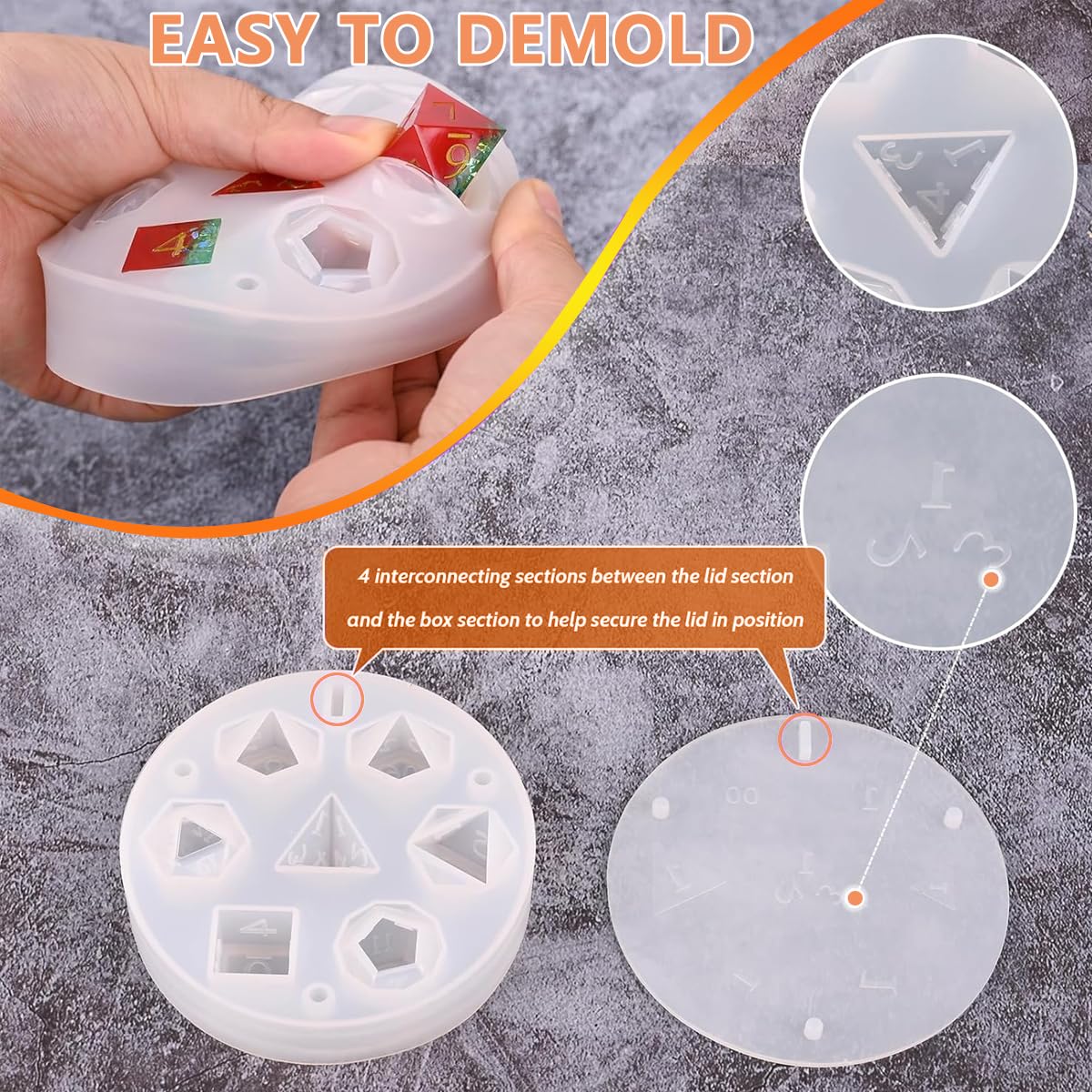 EASY TO DEMOLD

4 interconnecting sections between the lid section and the box section to help secure the lid in position