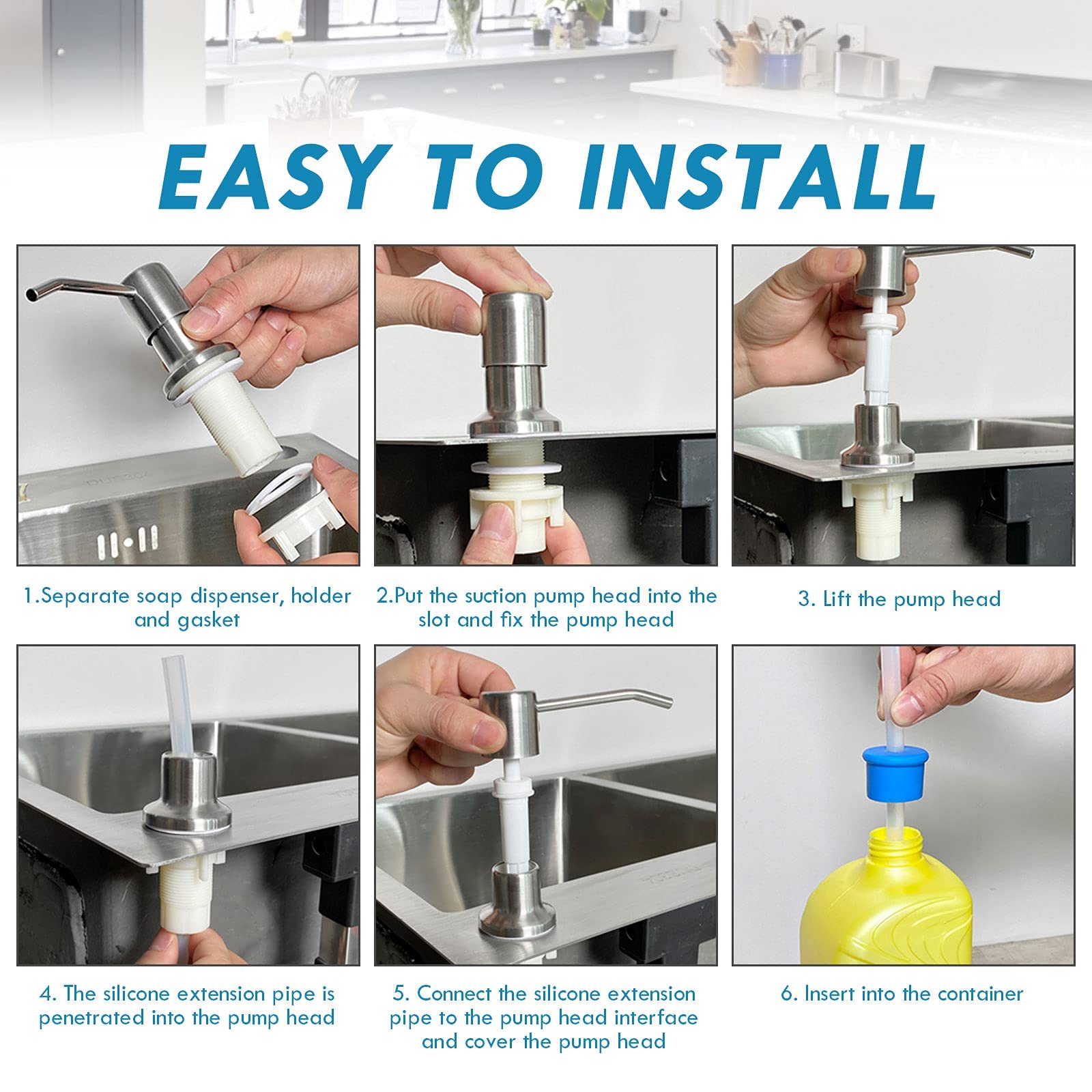 EASY TO INSTALL

1.Separate soap dispenser, holder and gasket

2.Put the suction pump head into the slot and fix the pump head

3. Lift the pump head

4. The silicone extension pipe is penetrated into the pump head

5. Connect the silicone extension pipe to the pump head interface and cover the pump head

6. Insert into the container