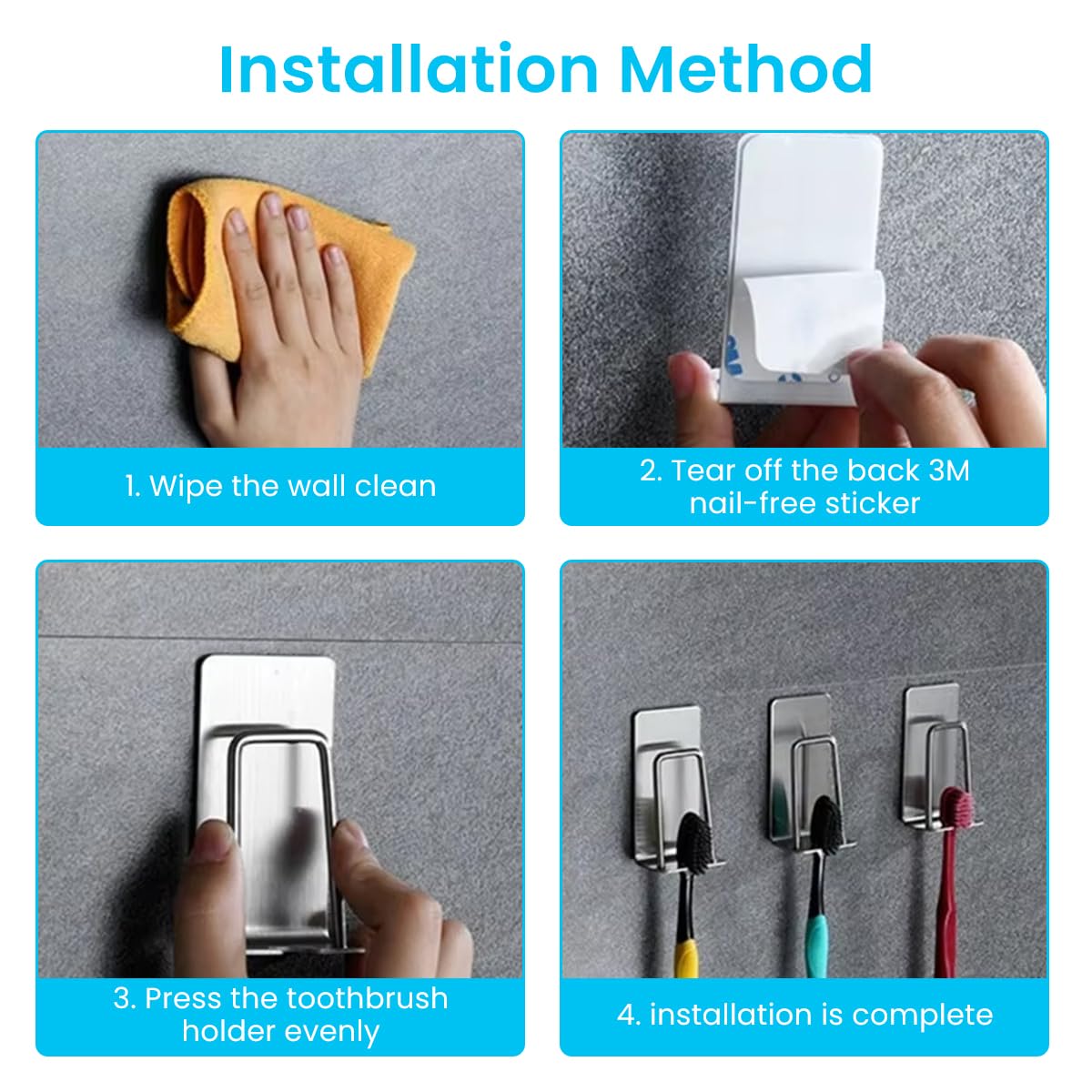 Installation Method

1. Wipe the wall clean

2. Tear off the back 3M nail-free sticker

3. Press the toothbrush holder evenly

4. installation is complete