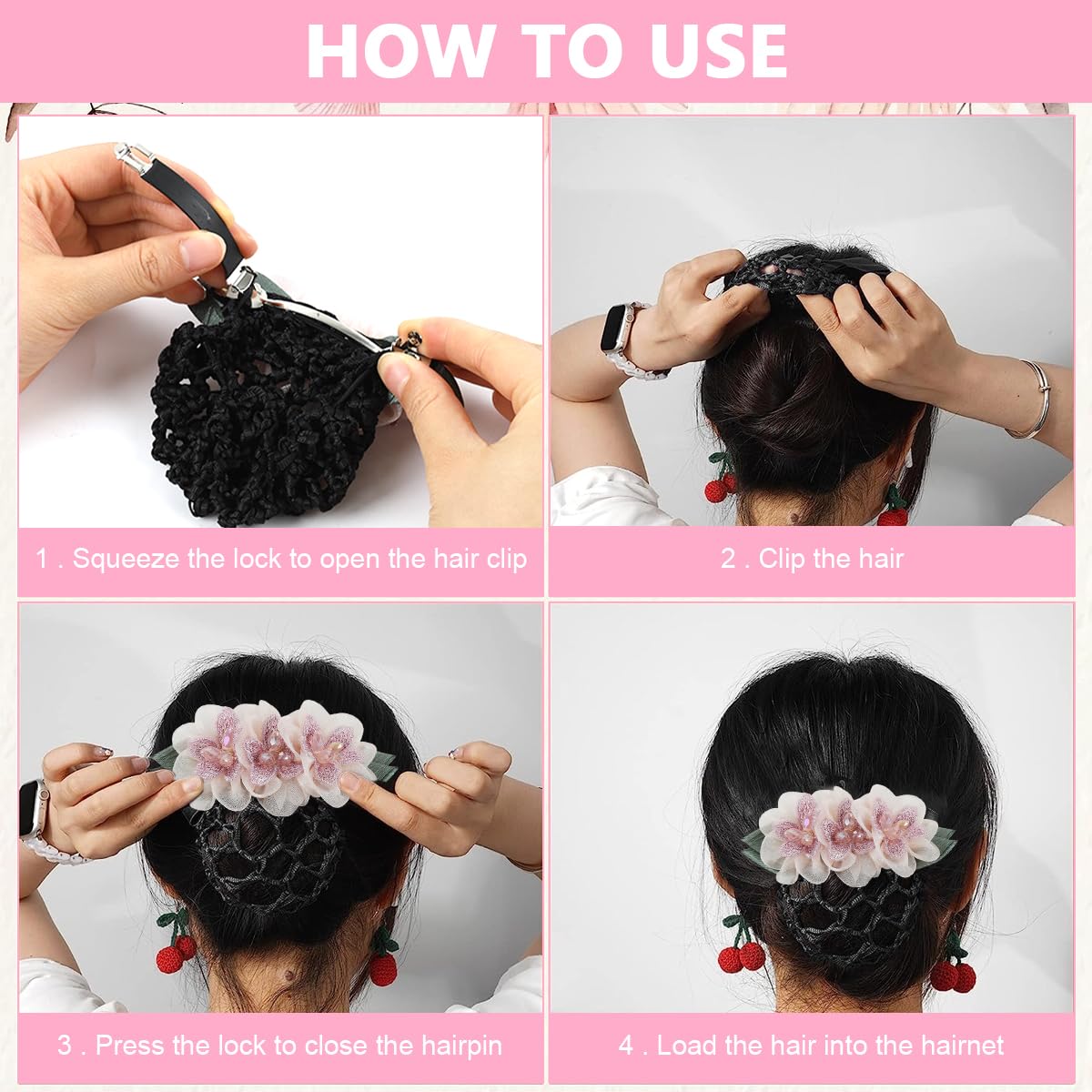 HOW TO USE

1 . Squeeze the lock to open the hair clip

2 . Clip the hair

3 . Press the lock to close the hairpin

4 . Load the hair into the hairnet