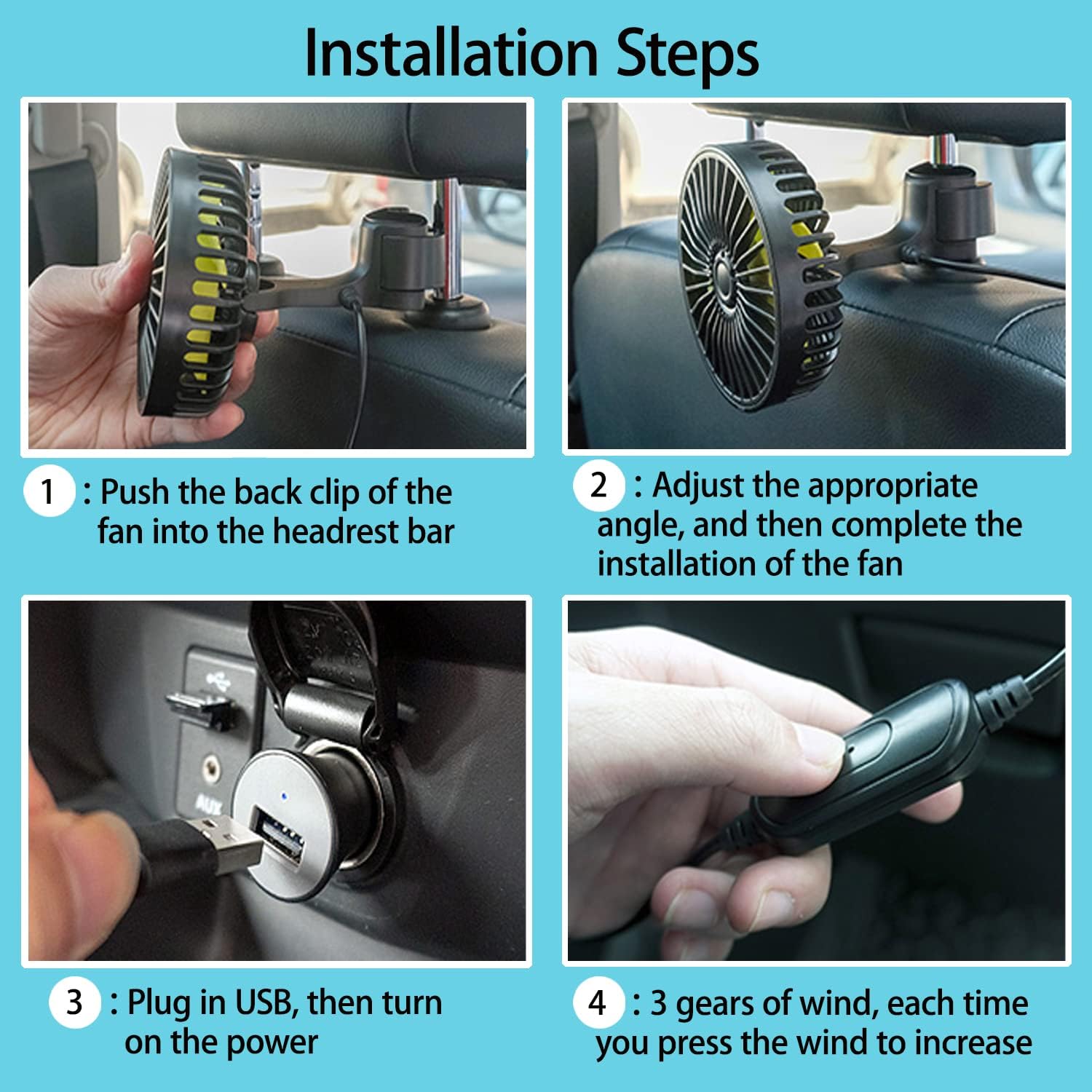 Installation Steps

1 : Push the back clip of the fan into the headrest bar

2 : Adjust the appropriate angle, and then complete the installation of the fan

AUX

3 : Plug in USB, then turn on the power

4 : 3 gears of wind, each time you press the wind to increase