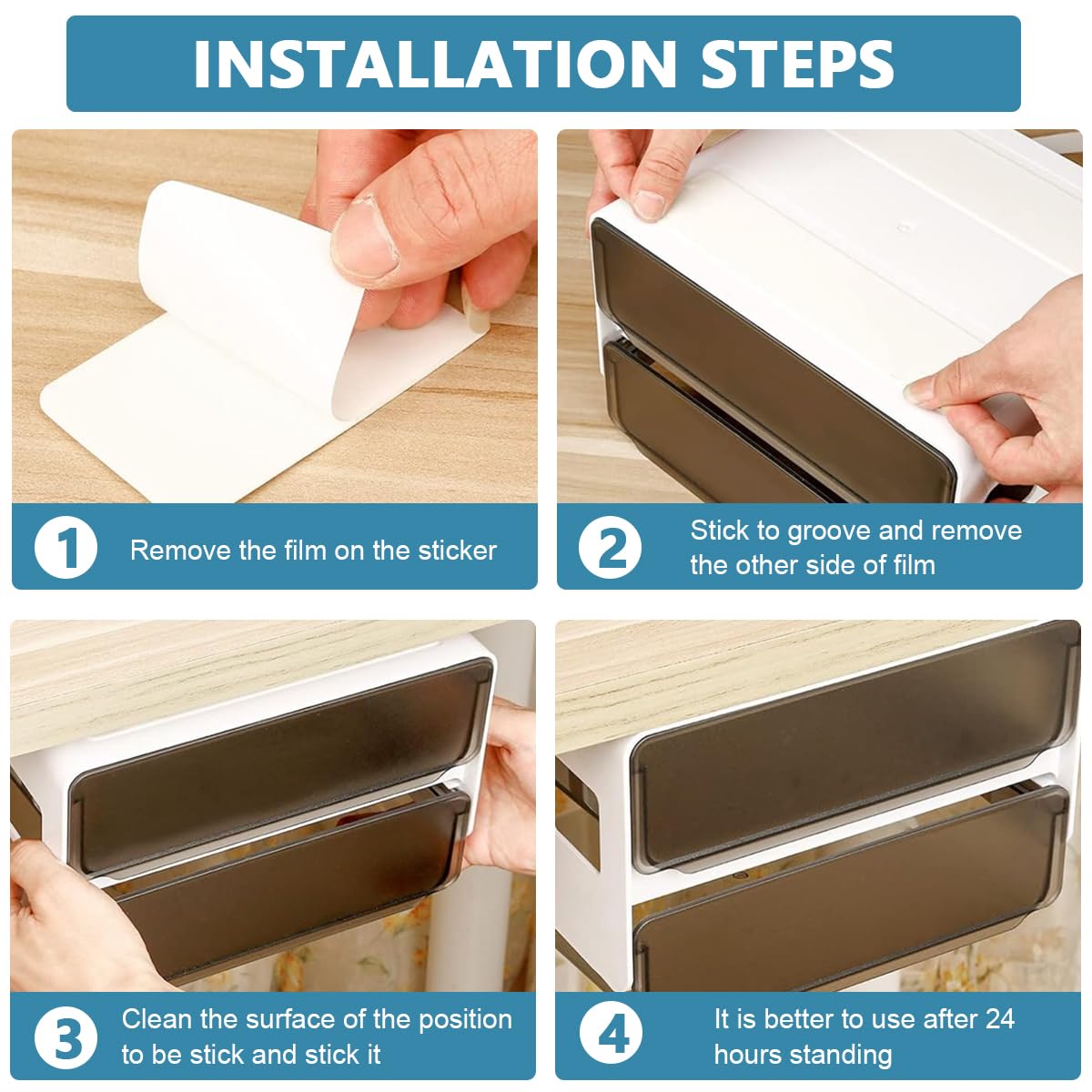 INSTALLATION STEPS

1 Remove the film on the sticker

2 Stick to groove and remove the other side of film

3 Clean the surface of the position to be stick and stick it

4 It is better to use after 24 hours standing