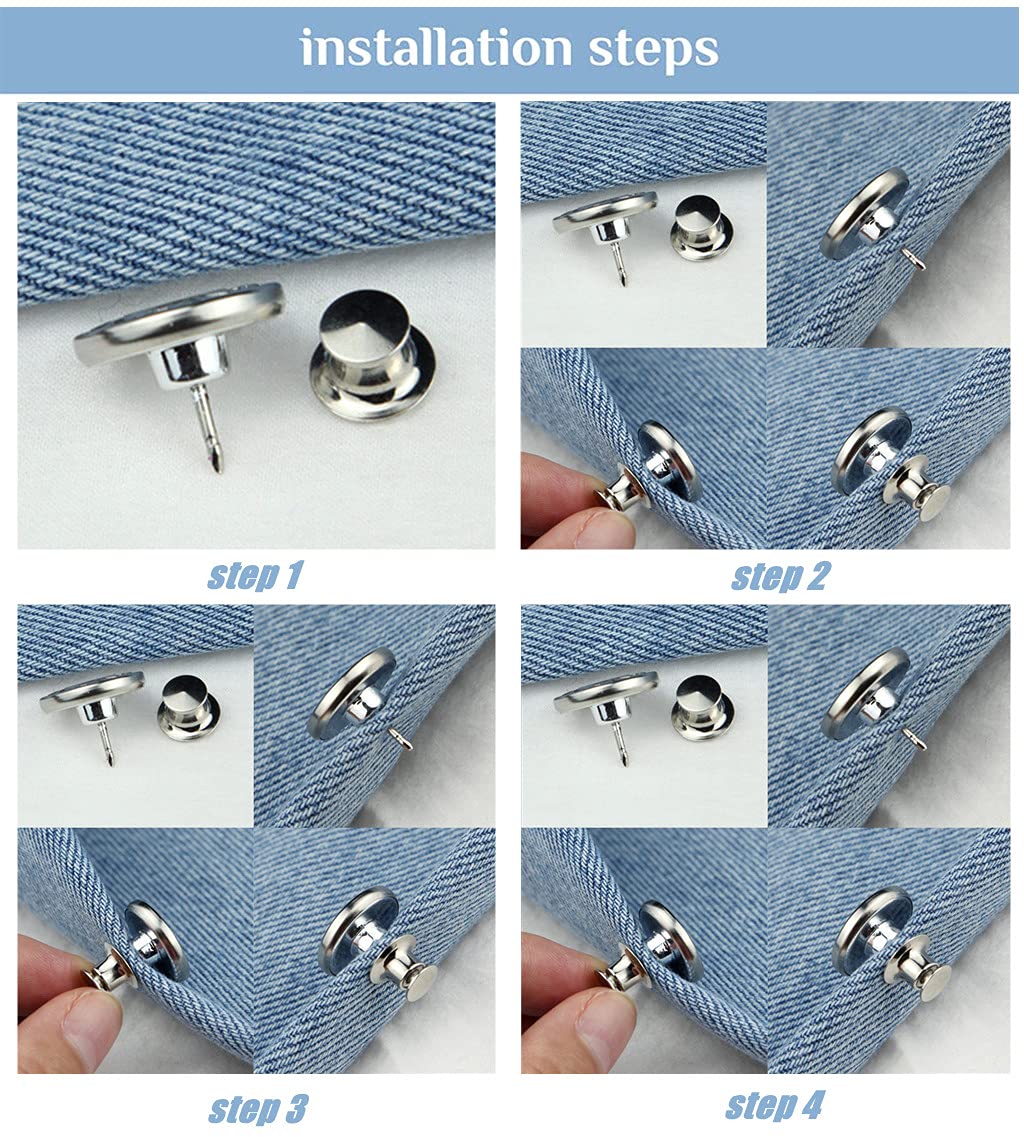 installation steps

step 1

step 2

step 3

step 4