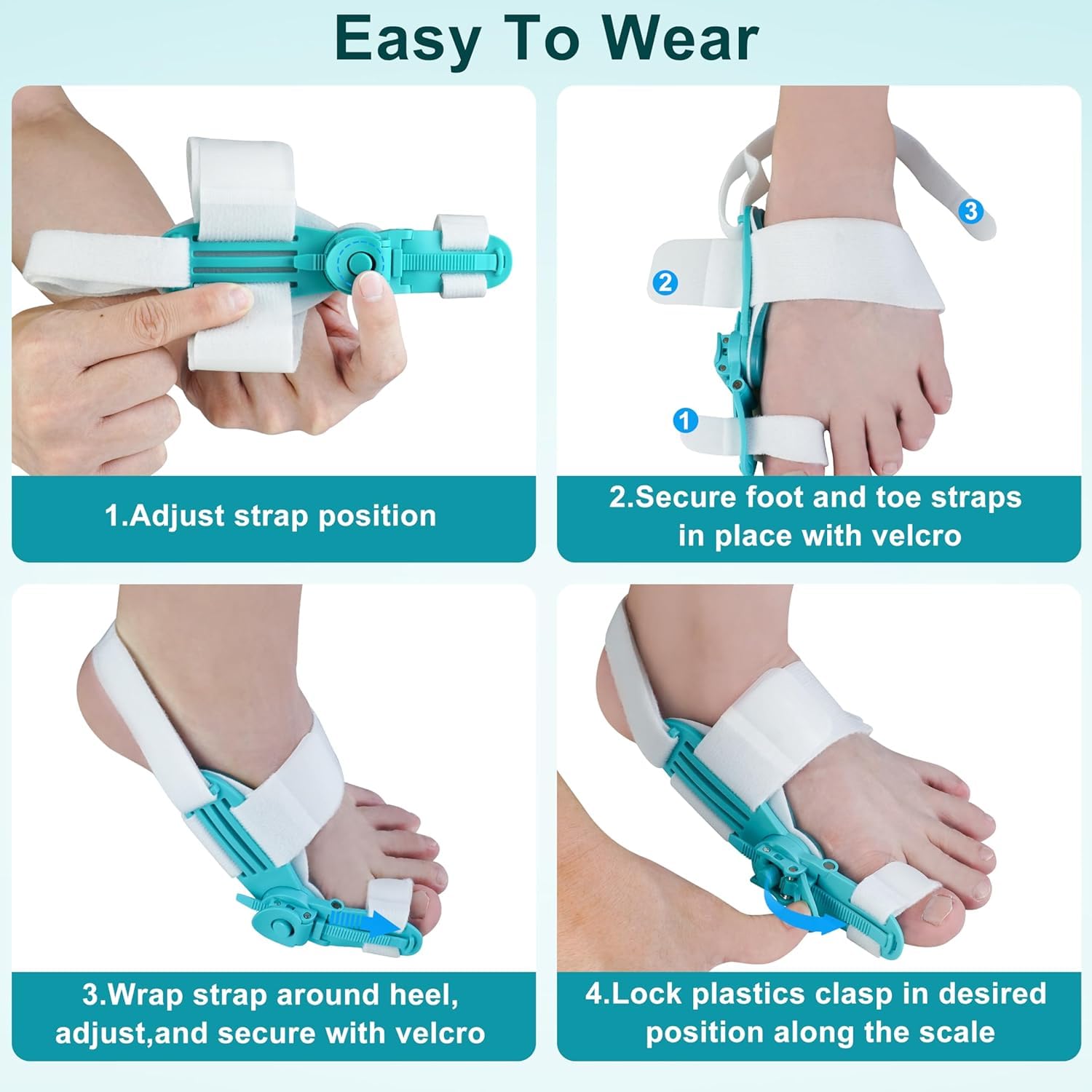 Easy To Wear

1.Adjust strap position

3

2

1

2.Secure foot and toe straps in place with velcro

3.Wrap strap around heel, adjust,and secure with velcro

4.Lock plastics clasp in desired position along the scale