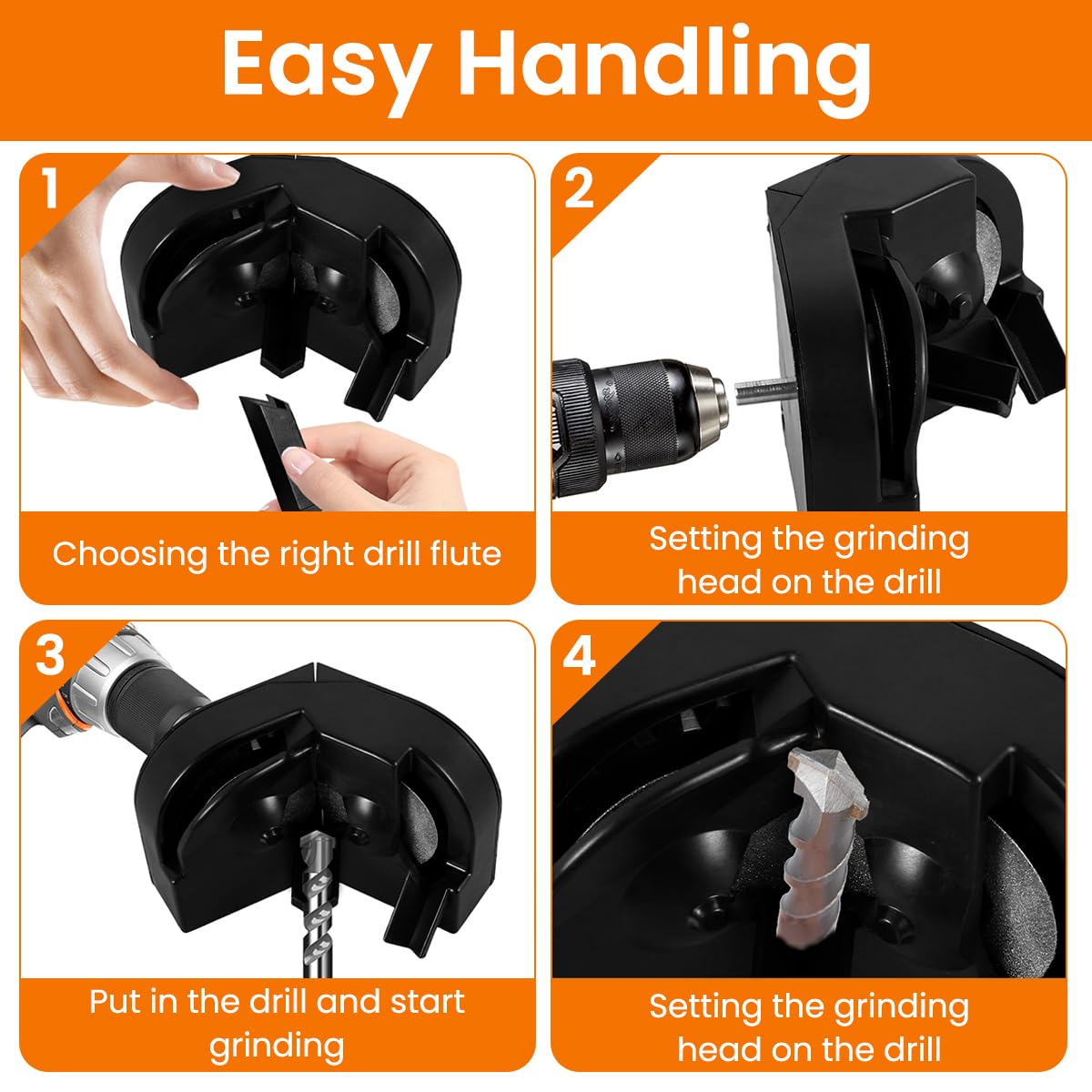 Easy Handling

1

Choosing the right drill flute

2

Setting the grinding head on the drill

3

Put in the drill and start grinding

4

Setting the grinding head on the drill