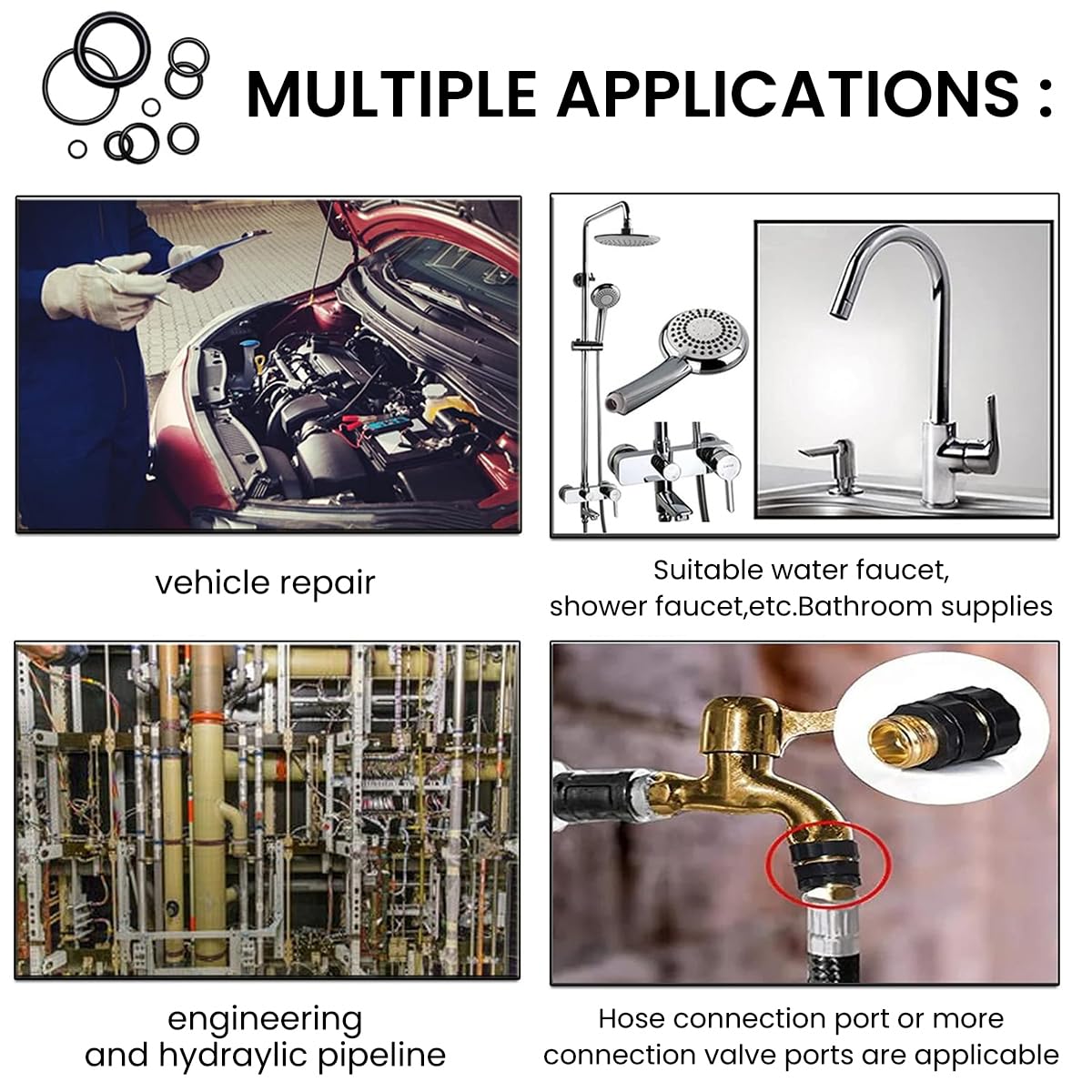 MULTIPLE APPLICATIONS :

vehicle repair

Suitable water faucet, shower faucet,etc.Bathroom supplies

engineering and hydraylic pipeline

Hose connection port or more connection valve ports are applicable