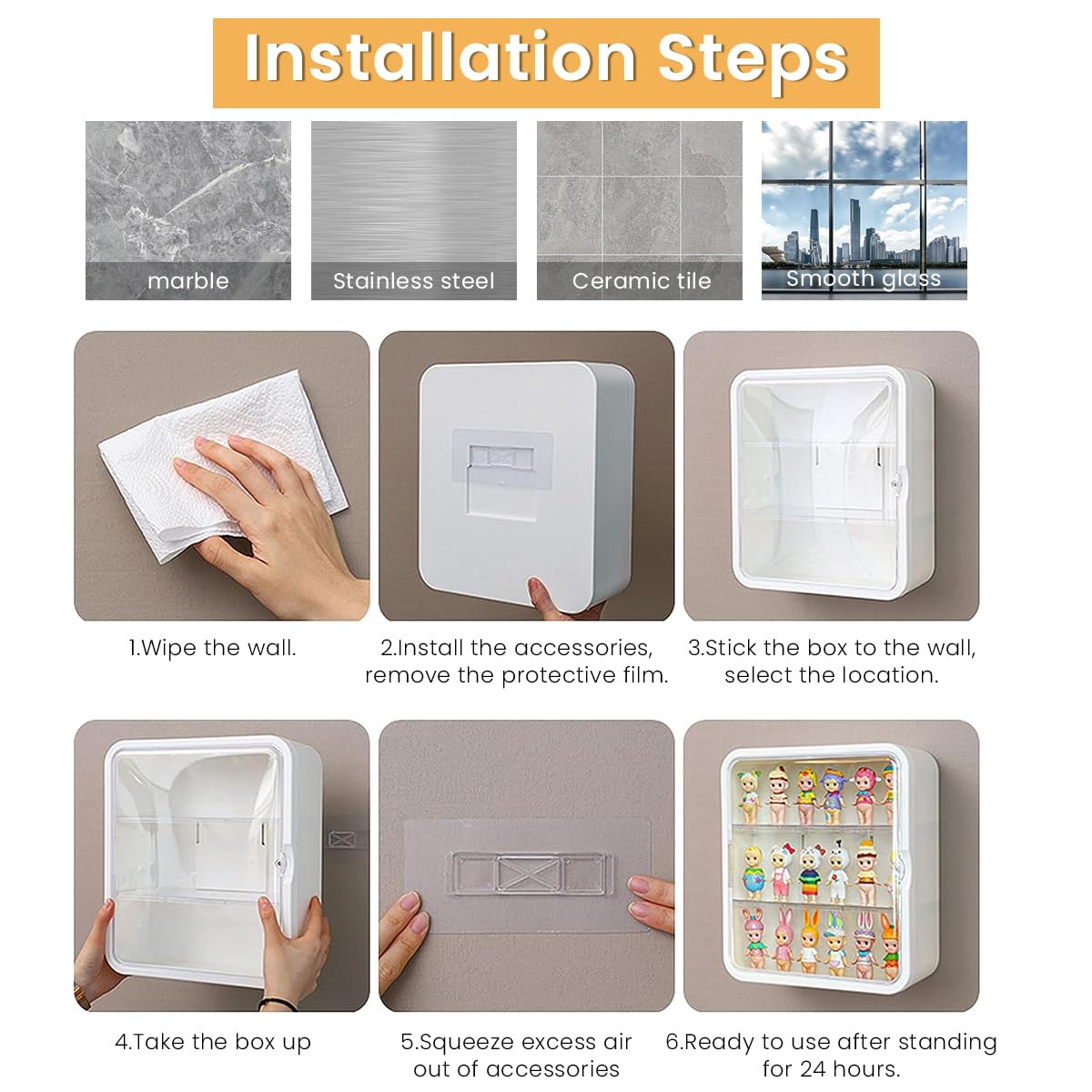 Installation Steps

marble

Stainless steel

Ceramic tile

Smooth glass

1.Wipe the wall.

2.Install the accessories, remove the protective film.

3.Stick the box to the wall, select the location.

4.Take the box up

5.Squeeze excess air out of accessories

6.Ready to use after standing for 24 hours.