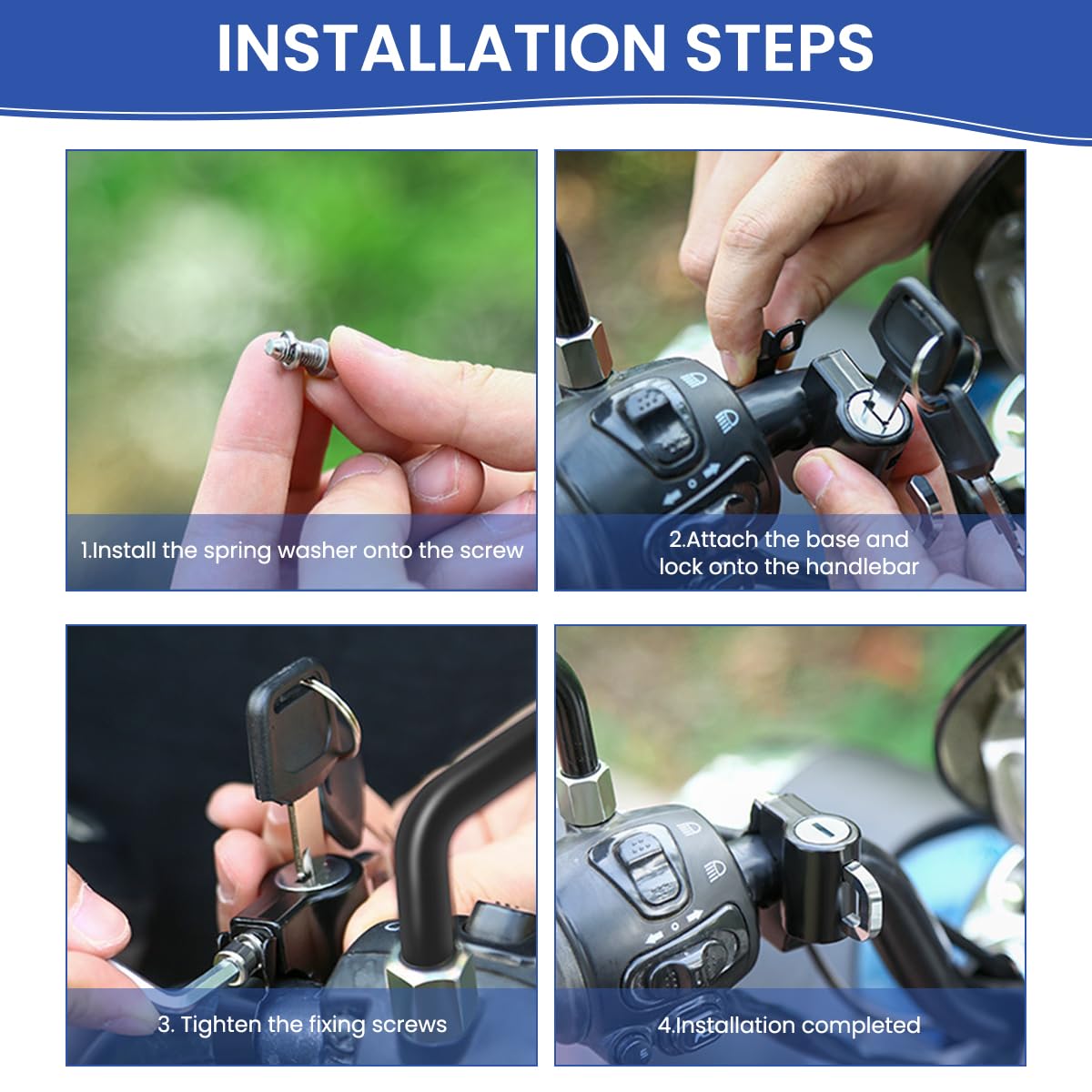 INSTALLATION STEPS

1.Install the spring washer onto the screw

2.Attach the base and lock onto the handlebar

3. Tighten the fixing screws

4.Installation completed