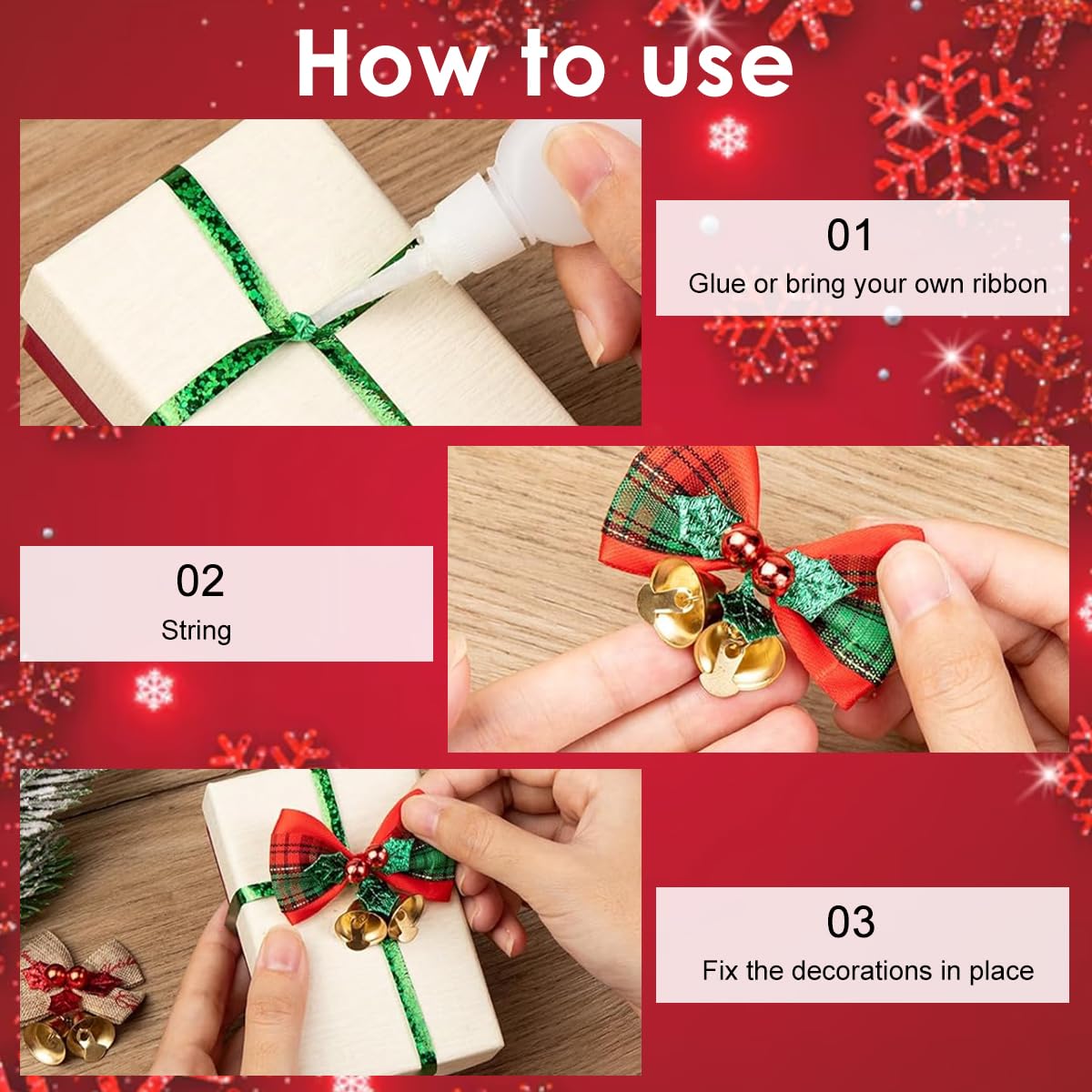 How to use

01
Glue or bring your own ribbon

02
String

03
Fix the decorations in place