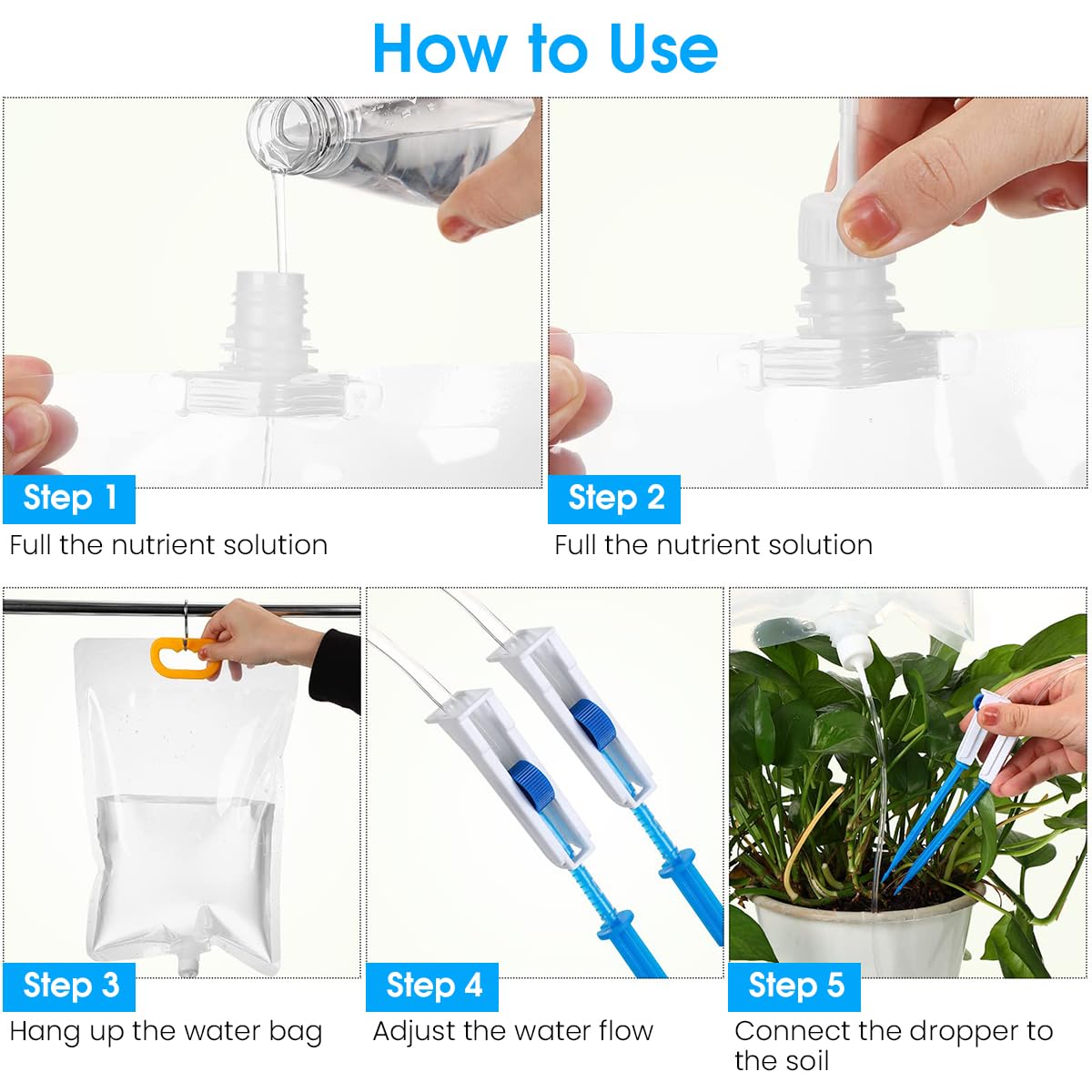 How to Use

Step 1
Full the nutrient solution

Step 2
Full the nutrient solution

Step 3
Hang up the water bag

Step 4
Adjust the water flow

Step 5
Connect the dropper to the soil