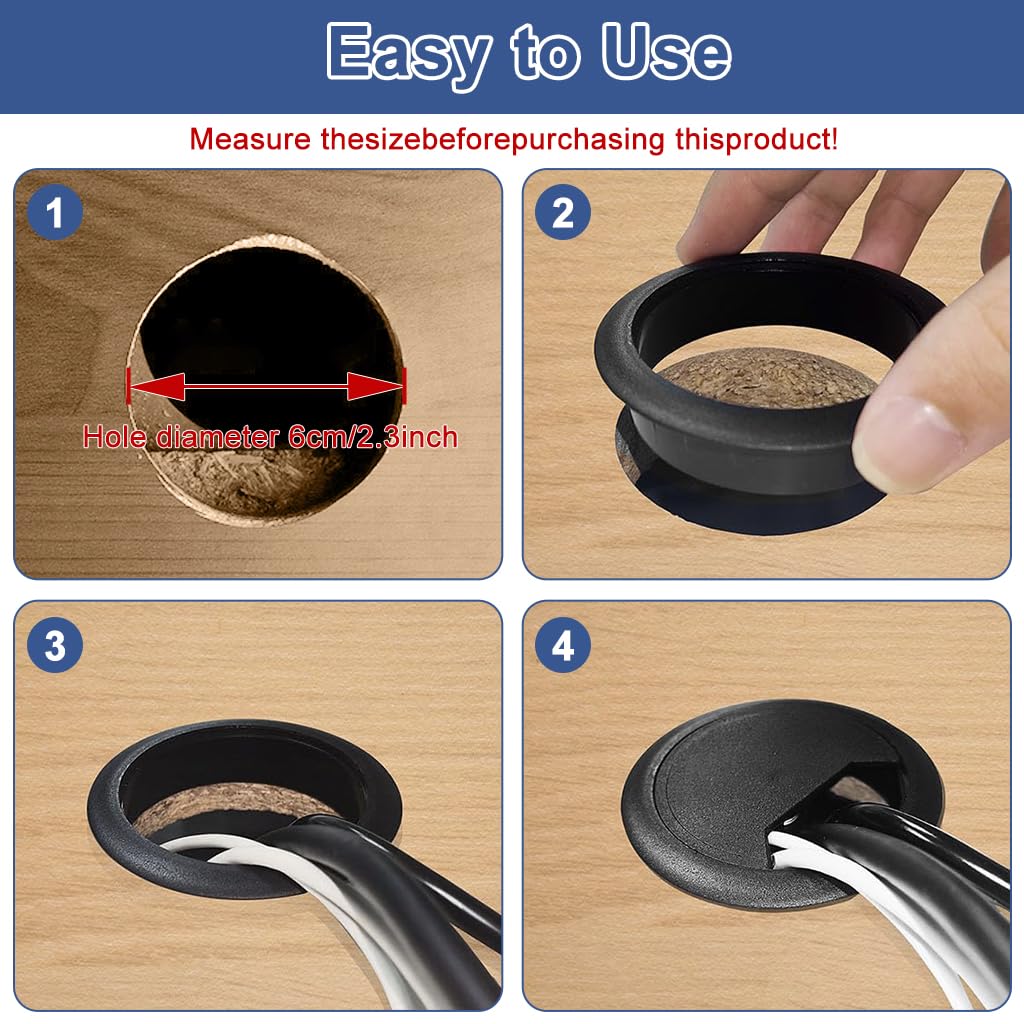 Easy to Use

Measure thesizebeforepurchasing thisproduct!

1

Hole diameter 6cm/2.3inch

2

3

4