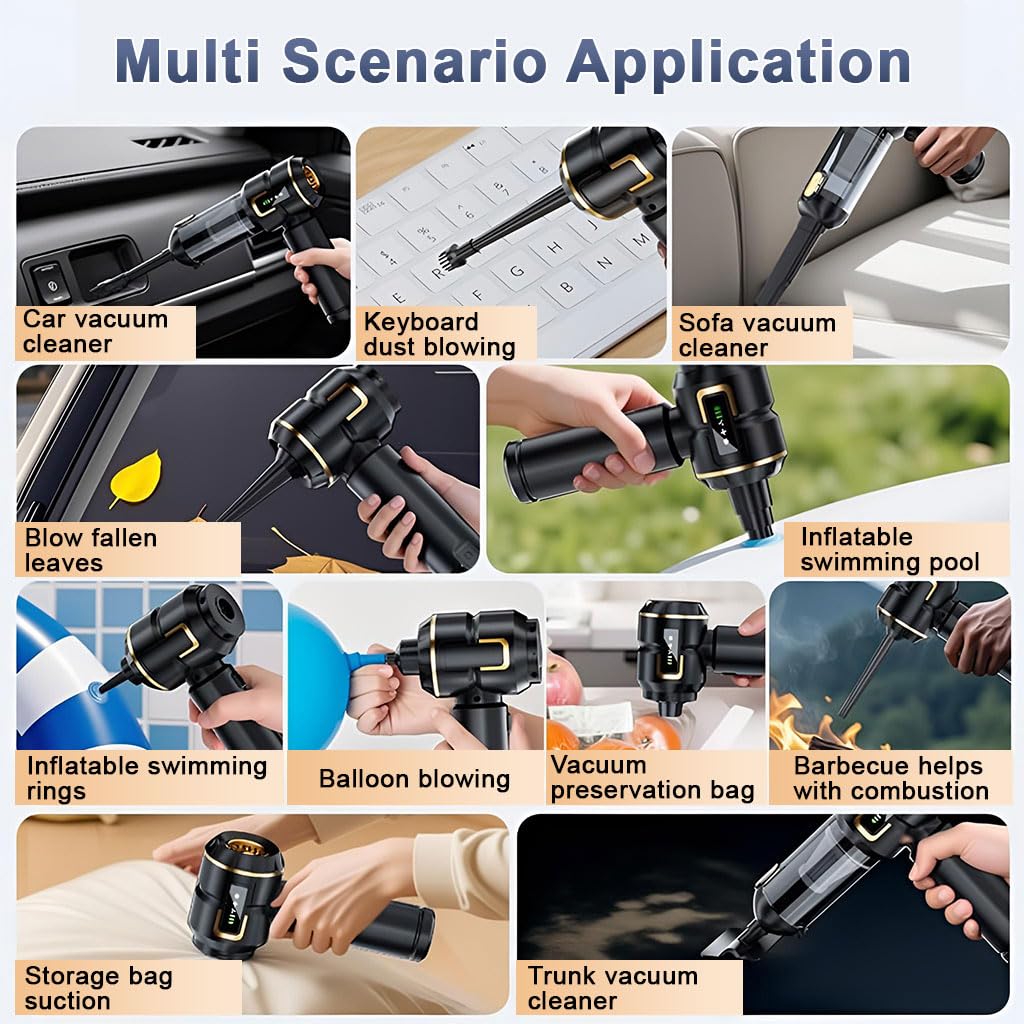 Multi Scenario Application

Car vacuum cleaner

Keyboard dust blowing

Sofa vacuum cleaner

Blow fallen leaves

Inflatable swimming pool

Inflatable swimming rings

Balloon blowing

Vacuum preservation bag

Barbecue helps with combustion

Storage bag suction

Trunk vacuum cleaner