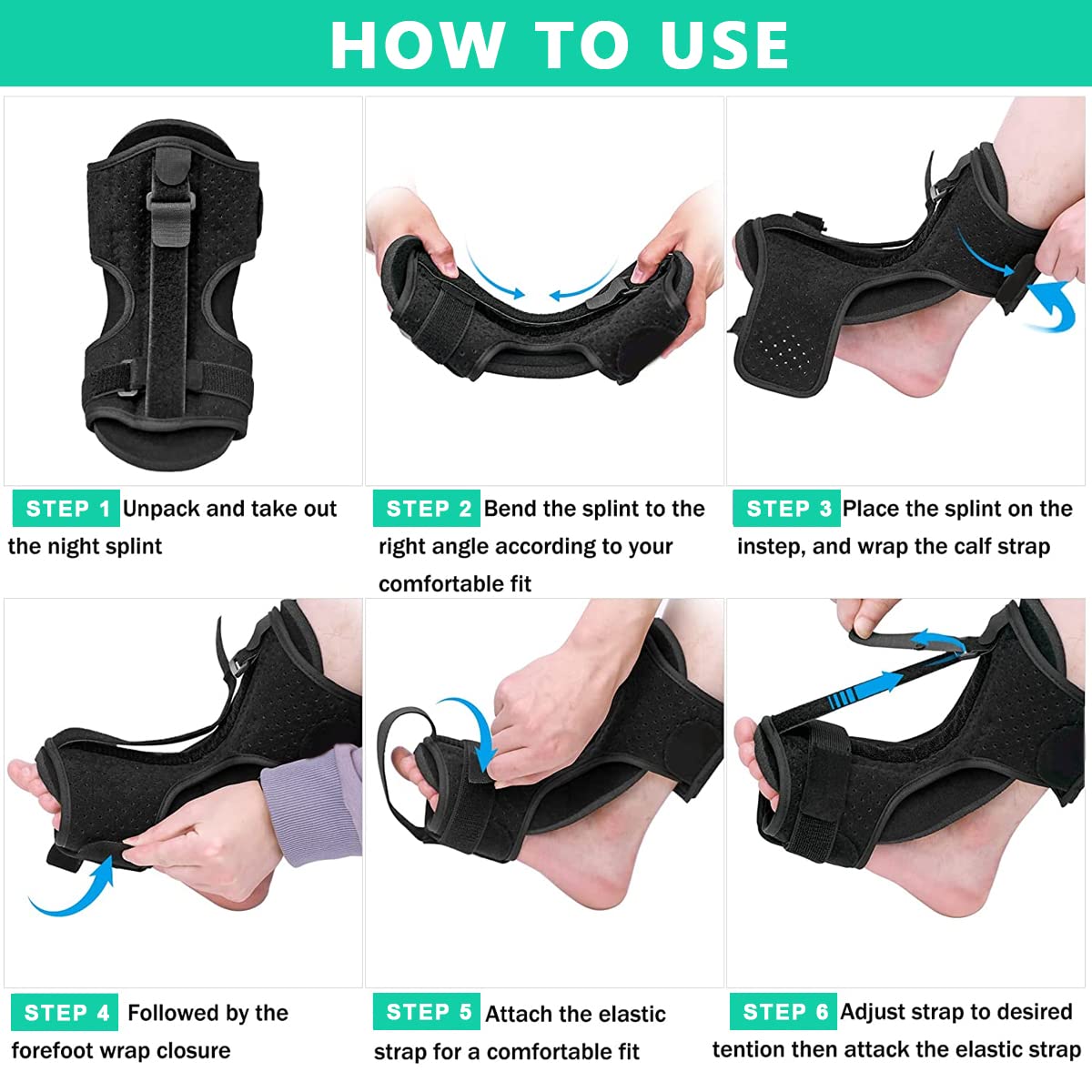 HOW TO USE

STEP 1 Unpack and take out the night splint

STEP 2 Bend the splint to the right angle according to your comfortable fit

STEP 3 Place the splint on the instep, and wrap the calf strap

STEP 4 Followed by the forefoot wrap closure

STEP 5 Attach the elastic strap for a comfortable fit

STEP 6 Adjust strap to desired tention then attack the elastic strap