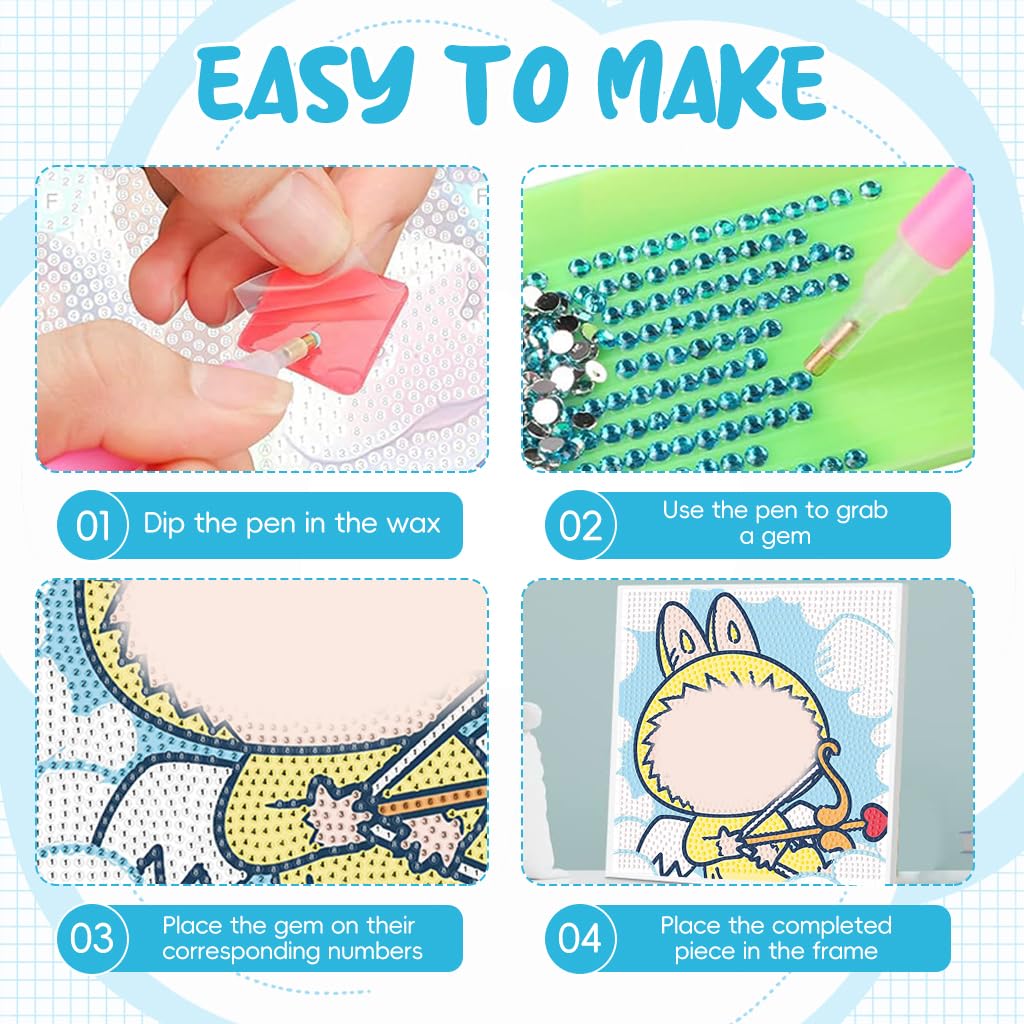 EASY TO MAKE

01 Dip the pen in the wax

02 Use the pen to grab a gem

03 Place the gem on their corresponding numbers

04 Place the completed piece in the frame