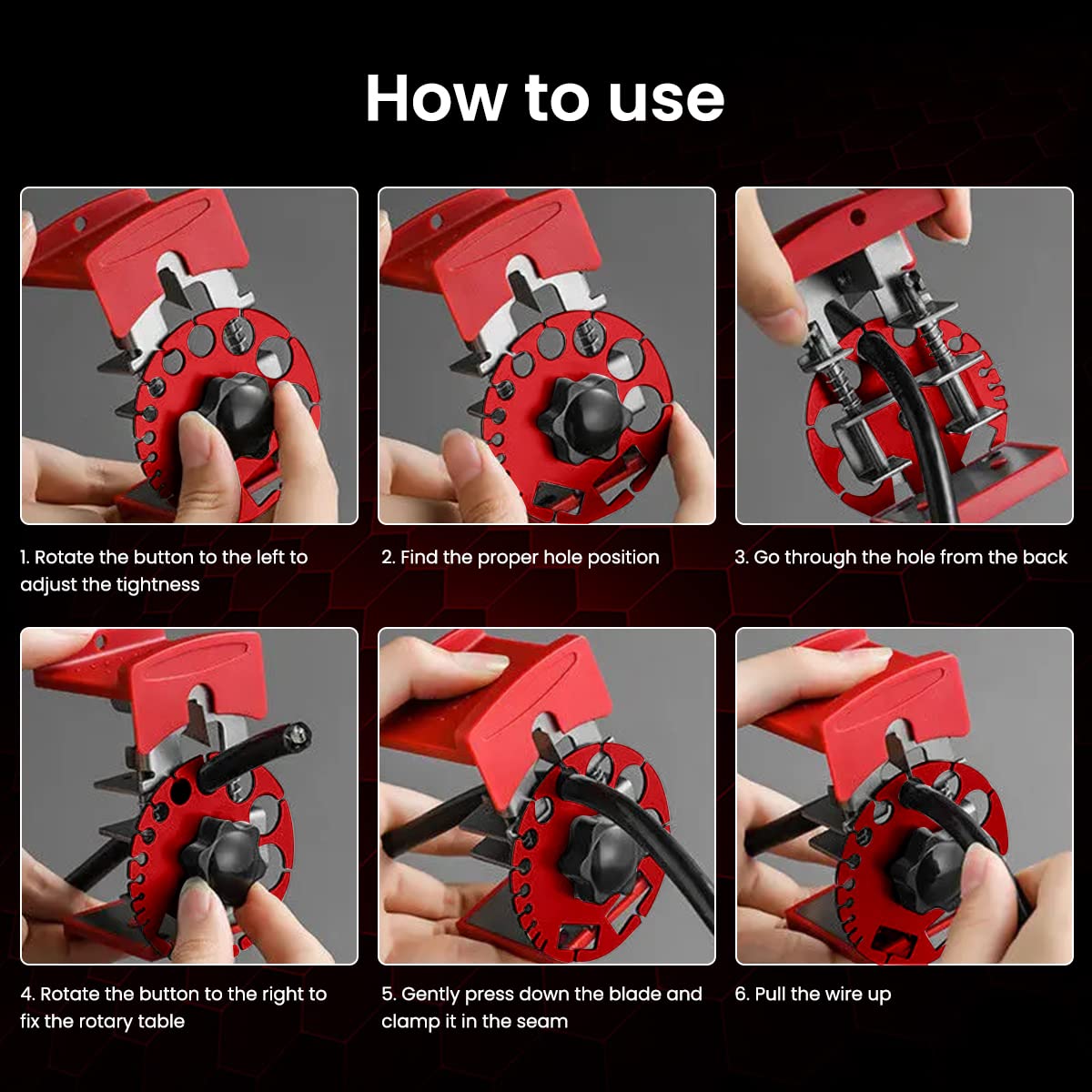 How to use

1. Rotate the button to the left to adjust the tightness

2. Find the proper hole position

3. Go through the hole from the back

4. Rotate the button to the right to fix the rotary table

5. Gently press down the blade and clamp it in the seam

6. Pull the wire up