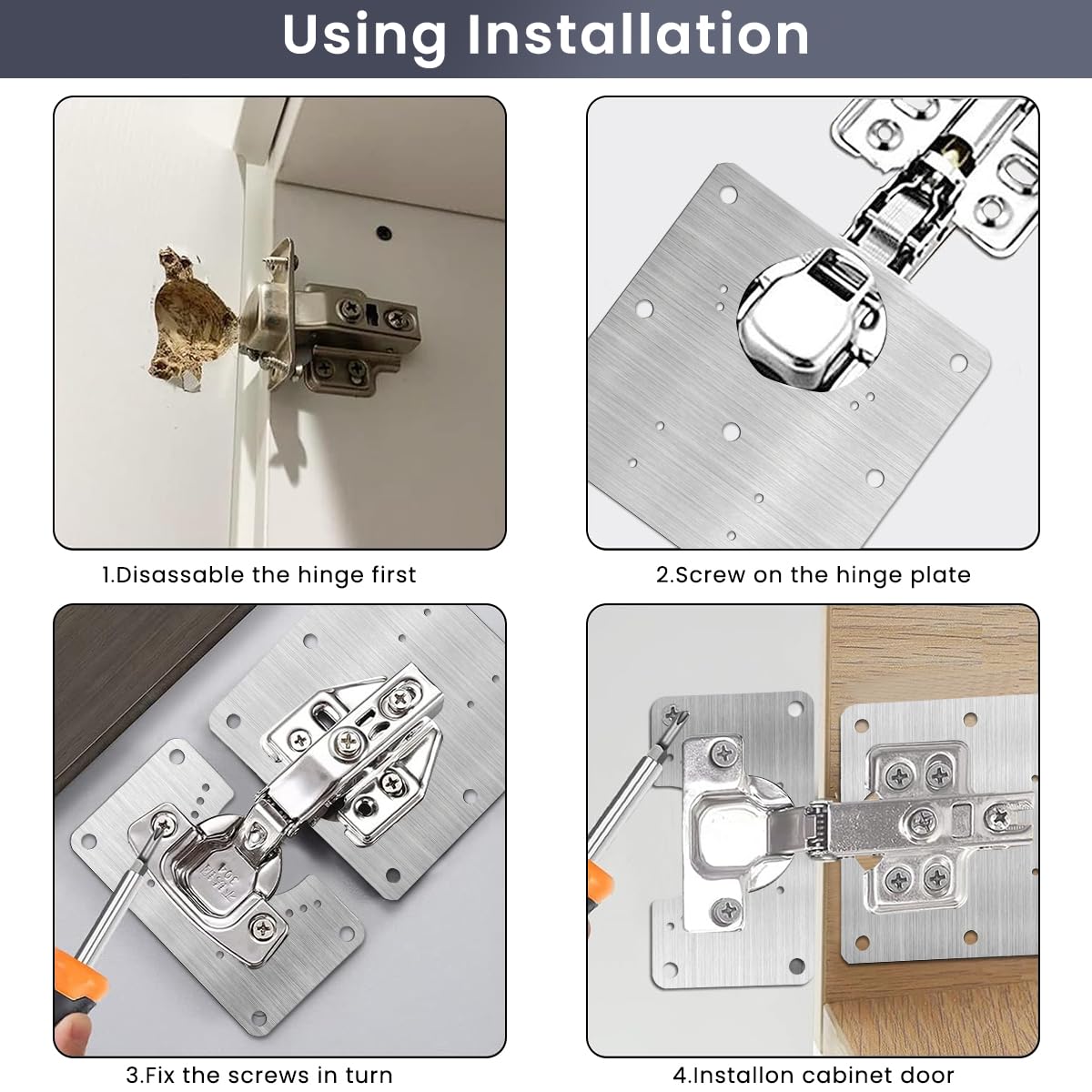 Using Installation

1.Disassable the hinge first

2.Screw on the hinge plate

3.Fix the screws in turn

4.Installon cabinet door