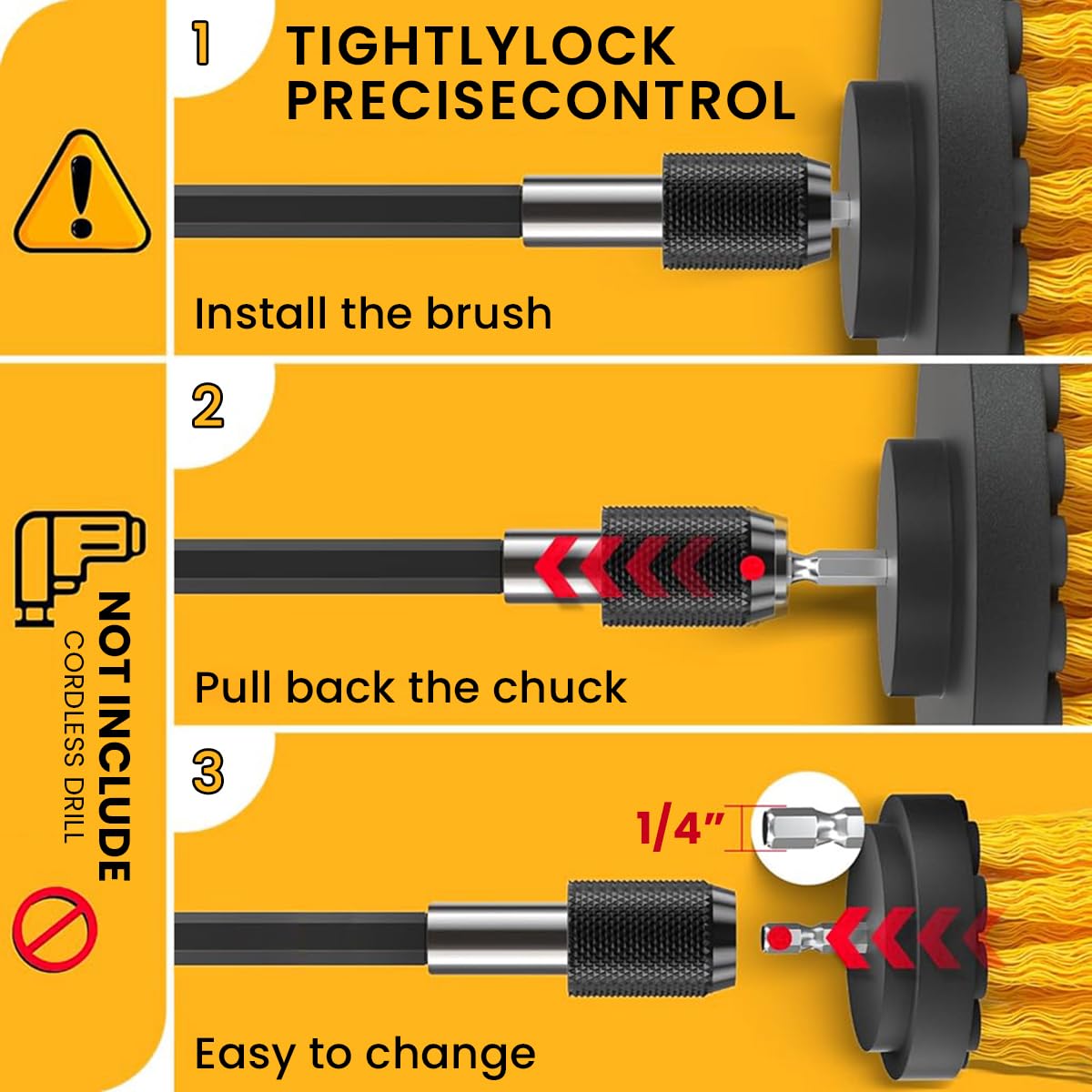 1

TIGHTLYLOCK PRECISECONTROL

Install the brush

2

Pull back the chuck

3

1/4"

Easy to change

NOT INCLUDE
CORDLESS DRILL