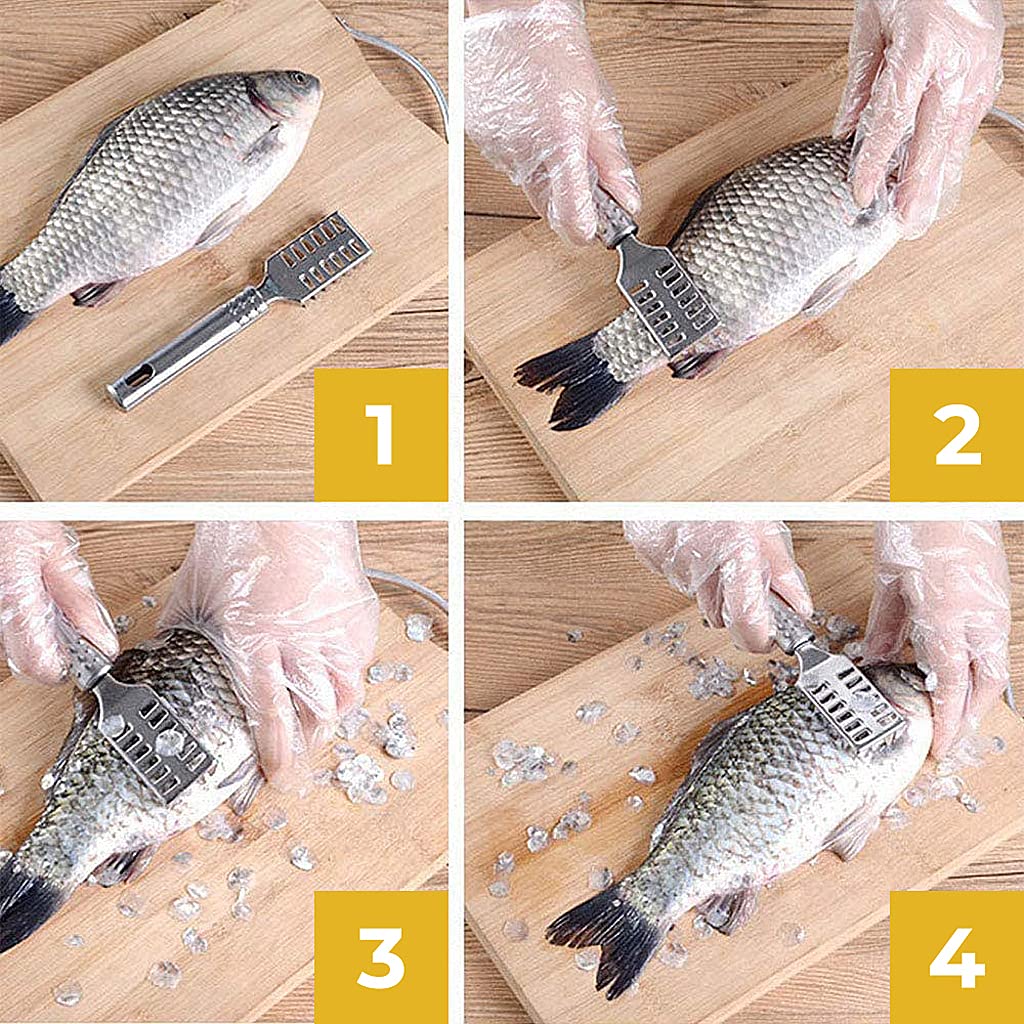 1
2
3
4