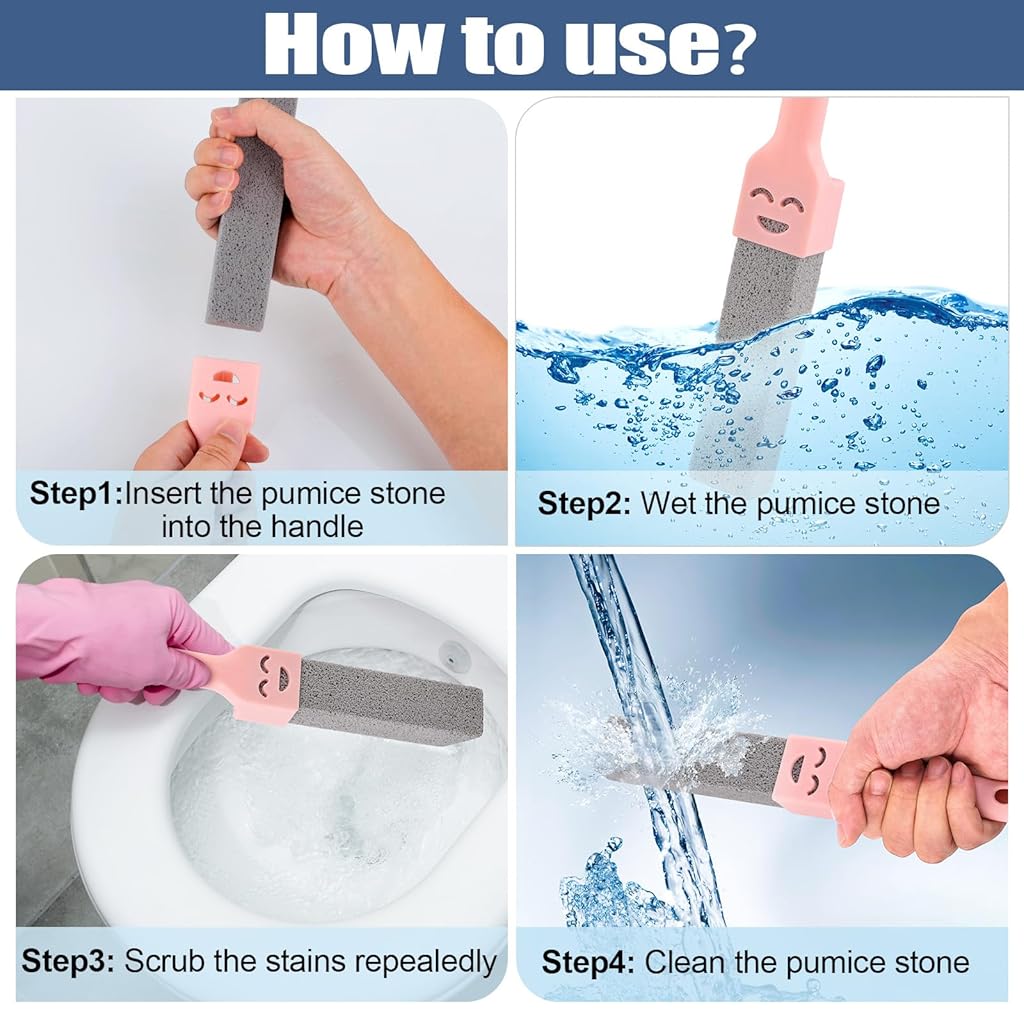 How to use?

Step1:Insert the pumice stone into the handle

Step2: Wet the pumice stone

Step3: Scrub the stains repealedly

Step4: Clean the pumice stone