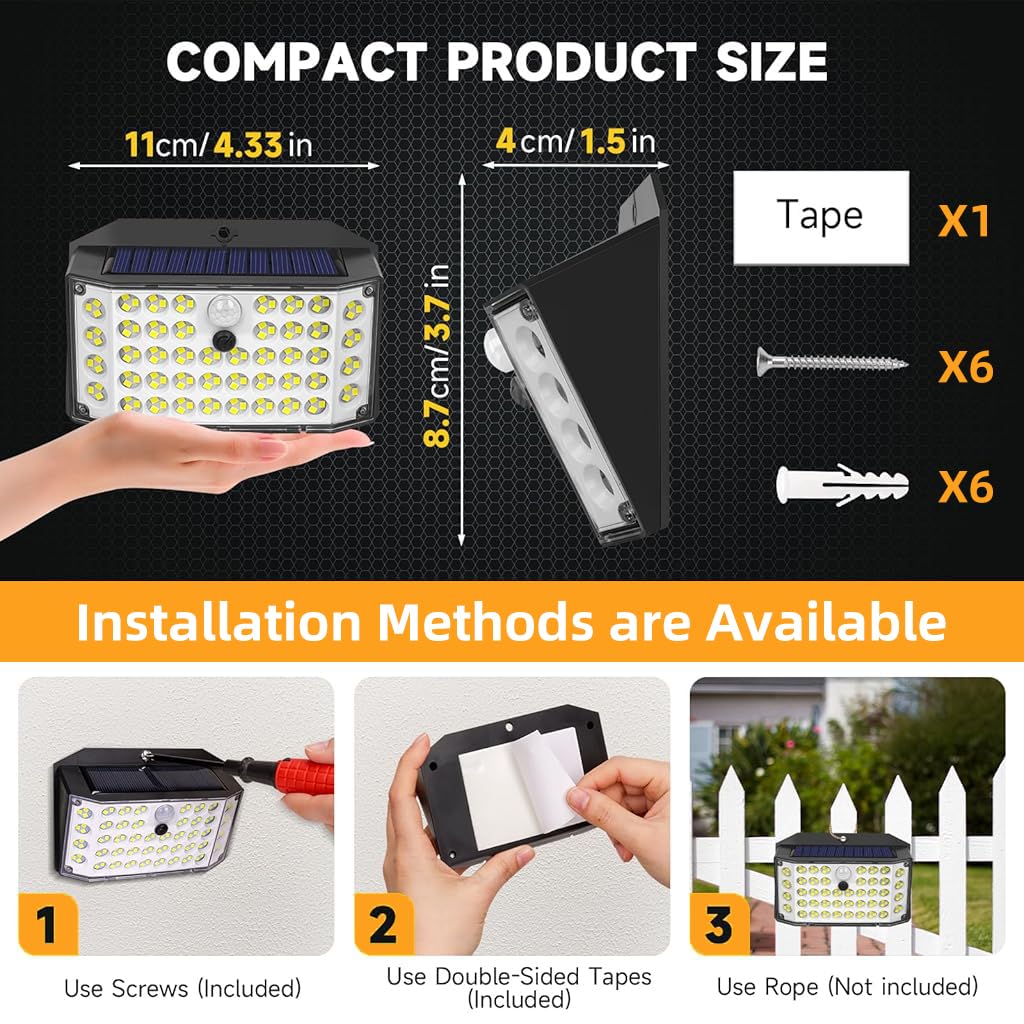 COMPACT PRODUCT SIZE

11cm/4.33in

4cm/1.5in

8.7cm/3.7in

Tape X1

X6

X6

Installation Methods are Available

1
Use Screws (Included)

2
Use Double-Sided Tapes (Included)

3
Use Rope (Not included)