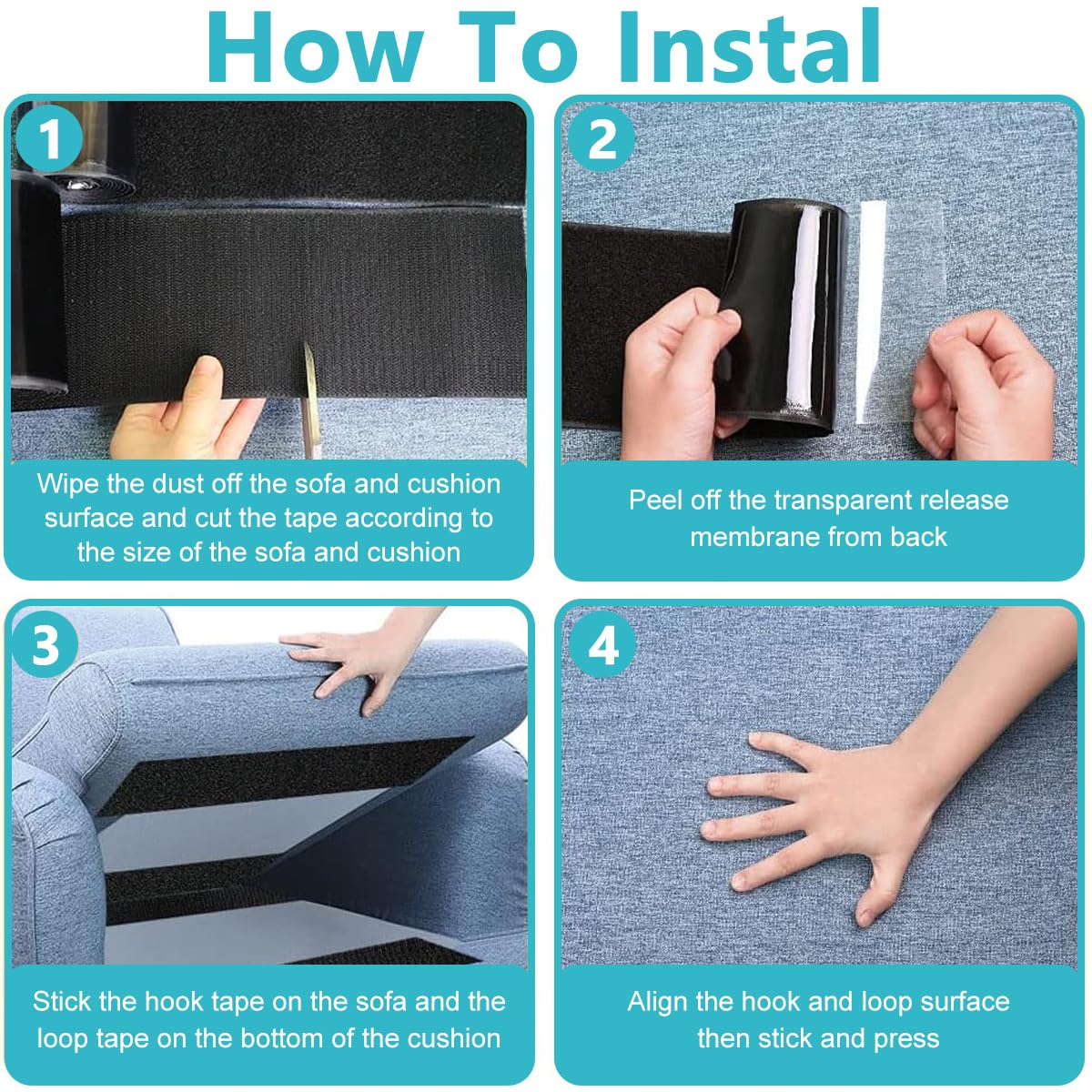 How To Instal

1

Wipe the dust off the sofa and cushion surface and cut the tape according to the size of the sofa and cushion

2

Peel off the transparent release membrane from back

3

Stick the hook tape on the sofa and the loop tape on the bottom of the cushion

4

Align the hook and loop surface then stick and press