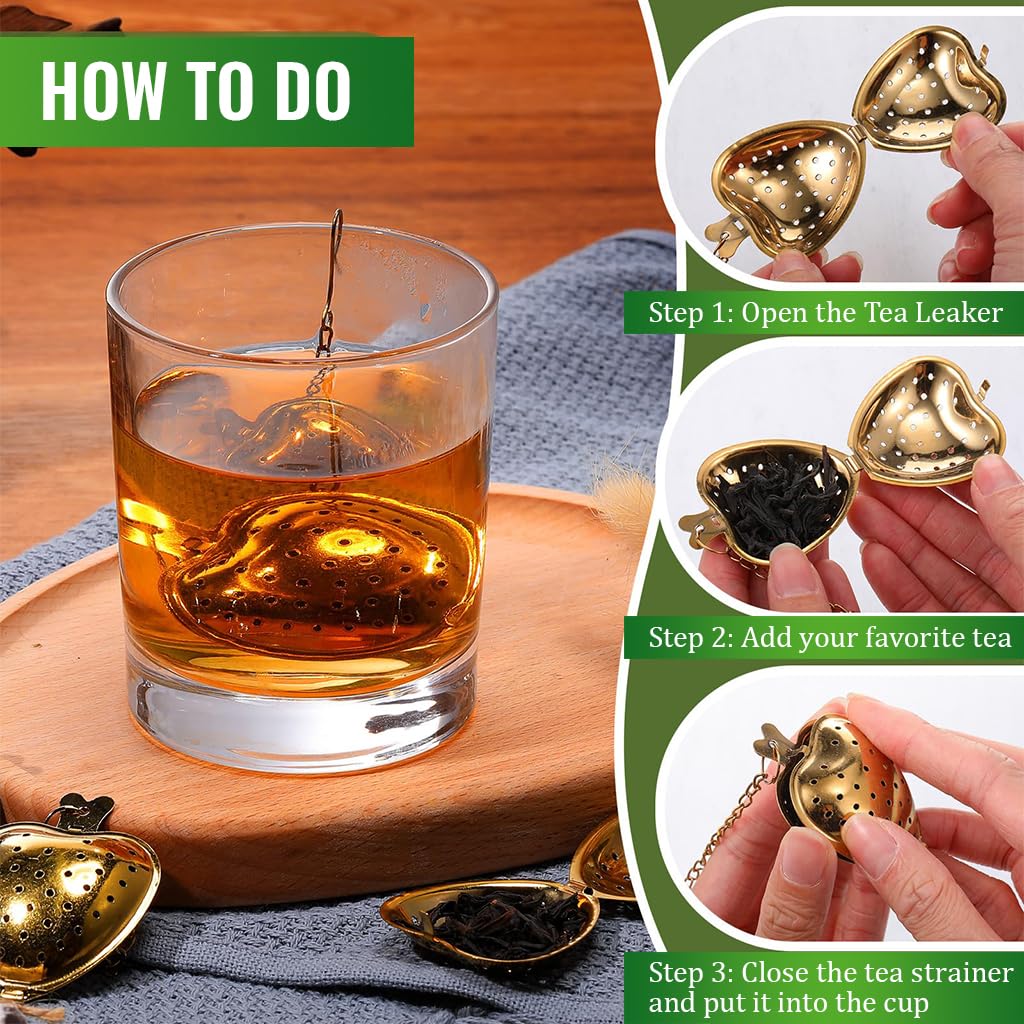 HOW TO DO

Step 1: Open the Tea Leaker

Step 2: Add your favorite tea

Step 3: Close the tea strainer and put it into the cup