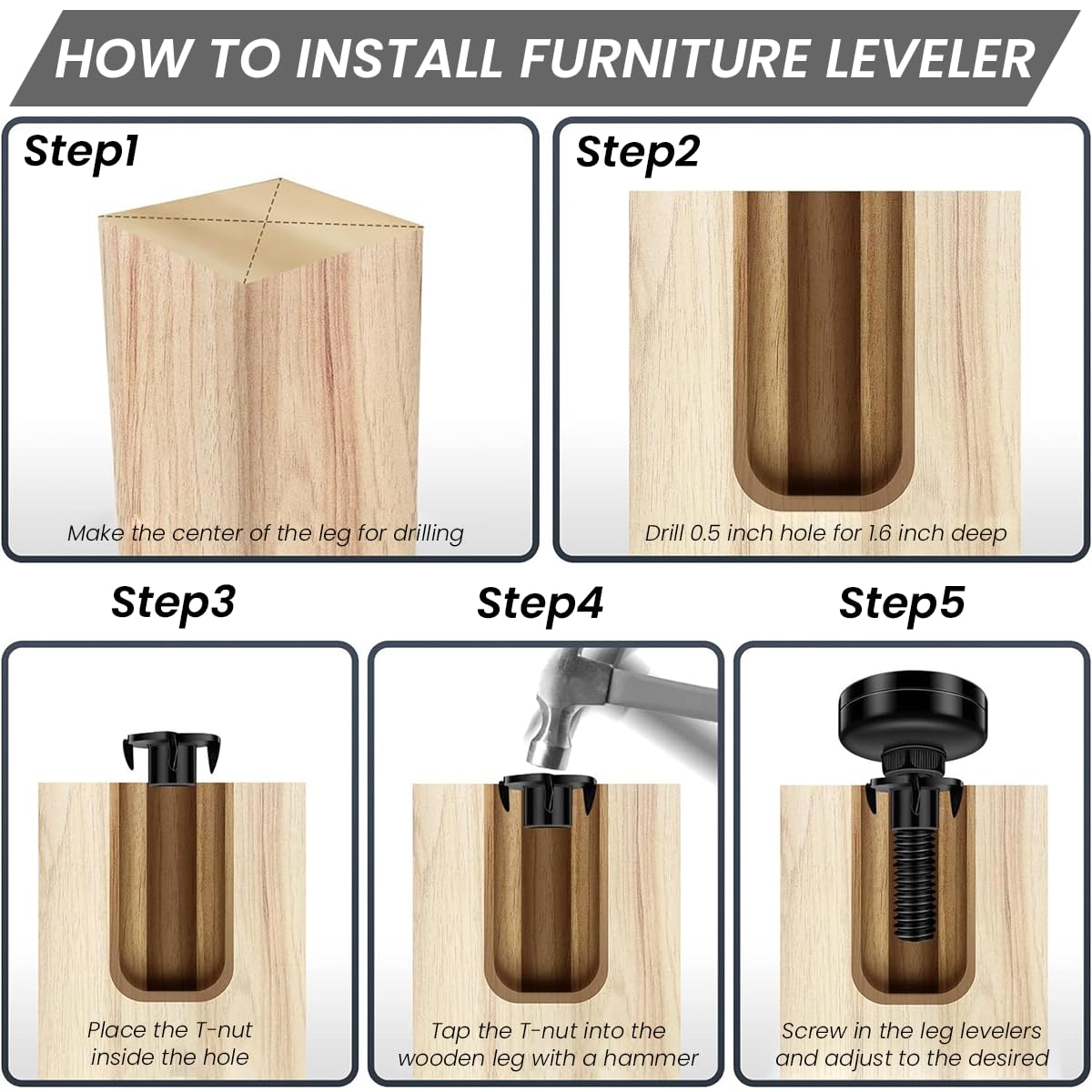 HOW TO INSTALL FURNITURE LEVELER

Step1

Make the center of the leg for drilling

Step2

Drill 0.5 inch hole for 1.6 inch deep

Step3

Place the T-nut inside the hole

Step4

Tap the T-nut into the wooden leg with a hammer

Step5

Screw in the leg levelers and adjust to the desired