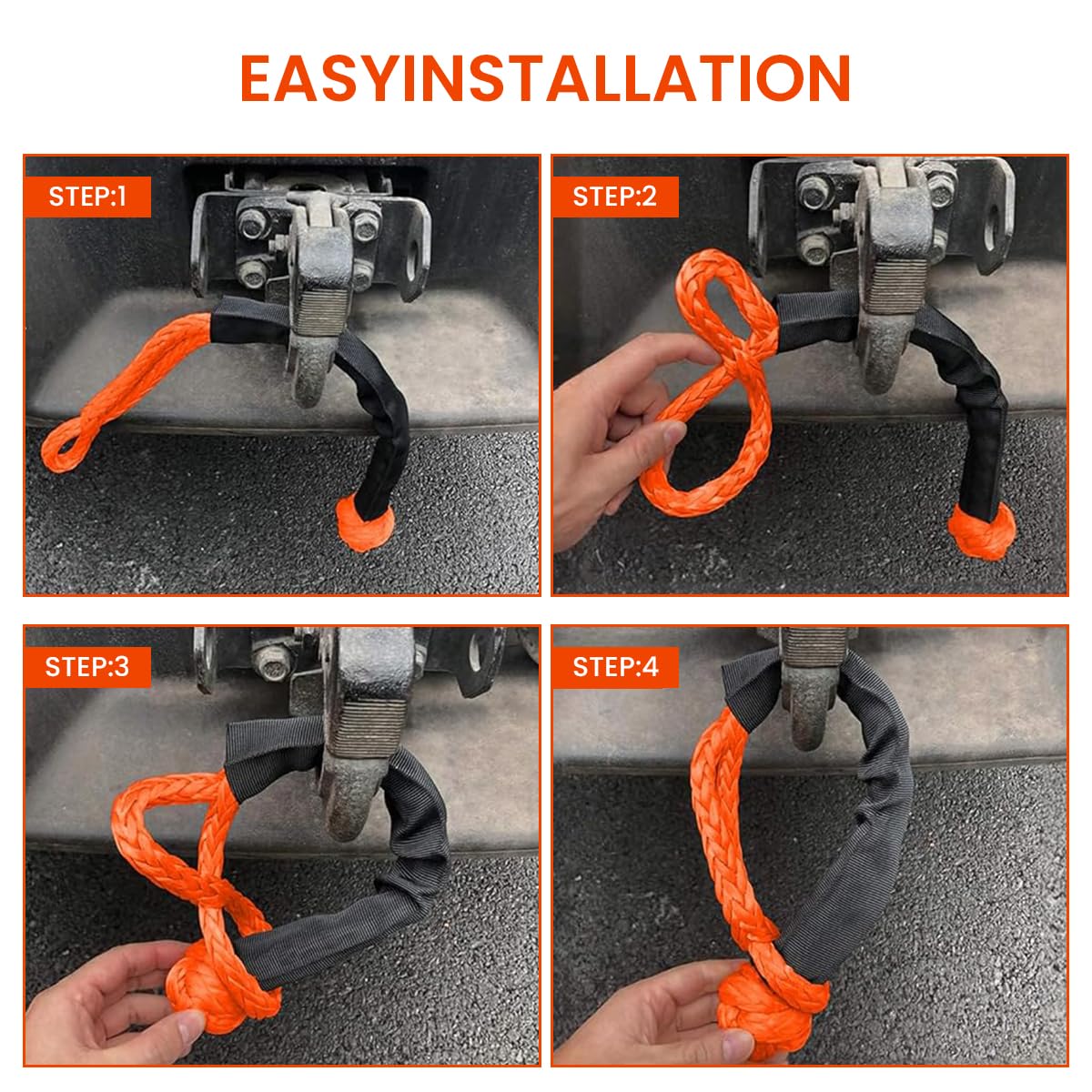 EASYINSTALLATION

STEP:1

STEP:2

STEP:3

STEP:4