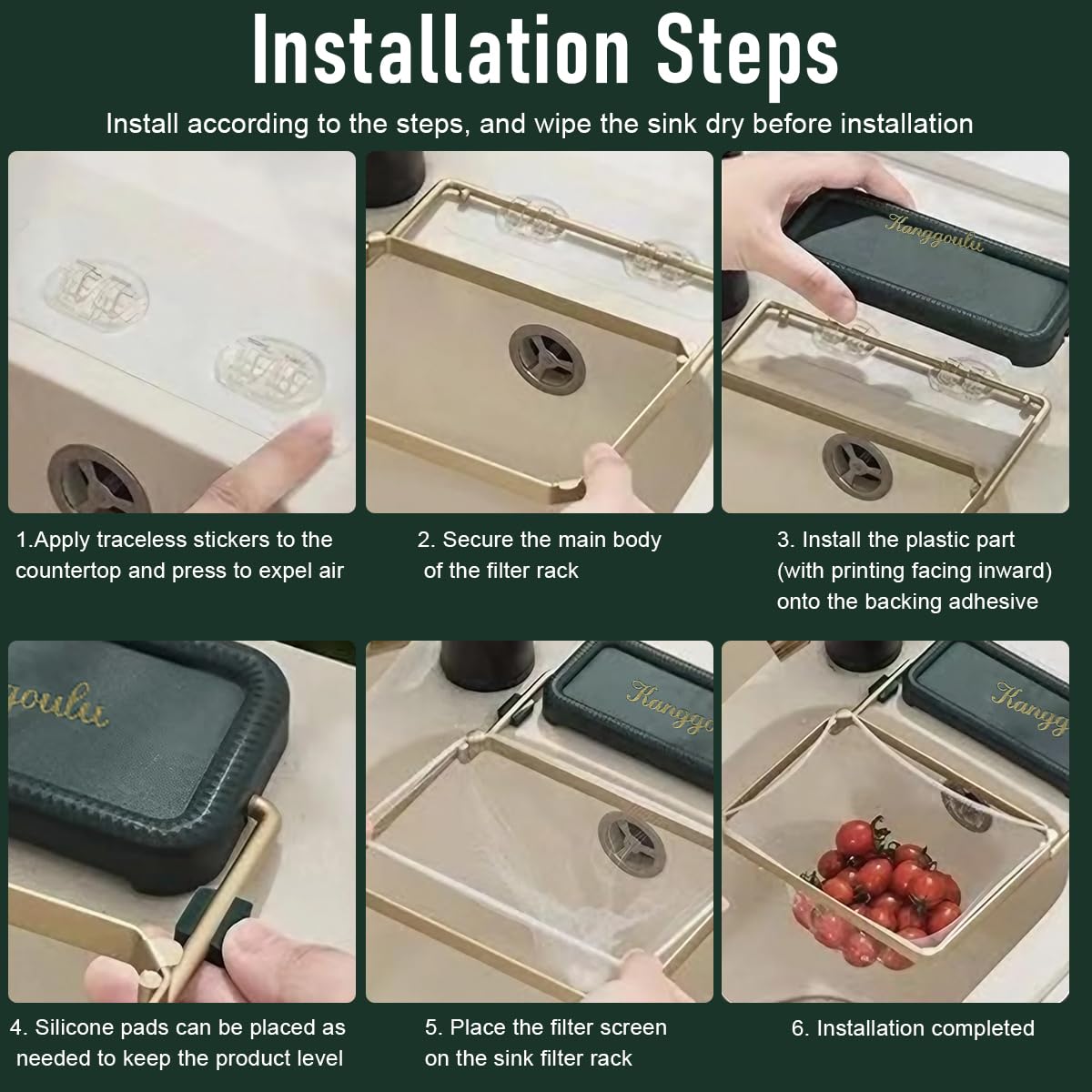 Installation Steps

Install according to the steps, and wipe the sink dry before installation

Kanggoulu

1.Apply traceless stickers to the countertop and press to expel air

2. Secure the main body of the filter rack

3. Install the plastic part (with printing facing inward) onto the backing adhesive

goulu

Kanggo

Kangg

4. Silicone pads can be placed as needed to keep the product level

5. Place the filter screen on the sink filter rack

6. Installation completed