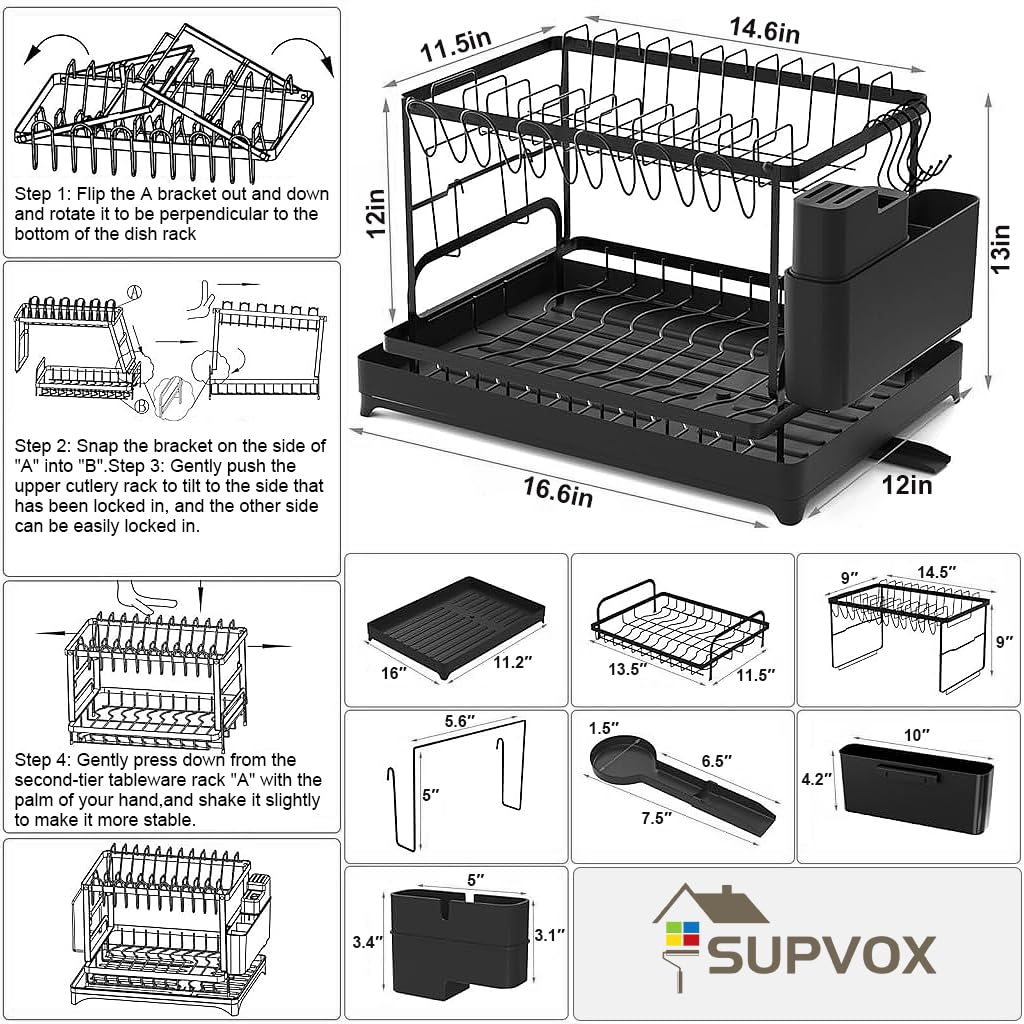 Step 1: Flip the A bracket out and down and rotate it to be perpendicular to the bottom of the dish rack

A

B

Step 2: Snap the bracket on the side of "A" into "B".Step 3: Gently push the upper cutlery rack to tilt to the side that has been locked in, and the other side can be easily locked in.

Step 4: Gently press down from the second-tier tableware rack "A" with the palm of your hand,and shake it slightly to make it more stable.

11.5in

14.6in

12in

13in

16.6in

12in

16″

11.2″

13.5″

11.5″

9″

14.5″

9″

5.6″

5″

1.5″

6.5″

7.5″

10″

4.2″

5″

3.4″

3.1″

SUPVOX