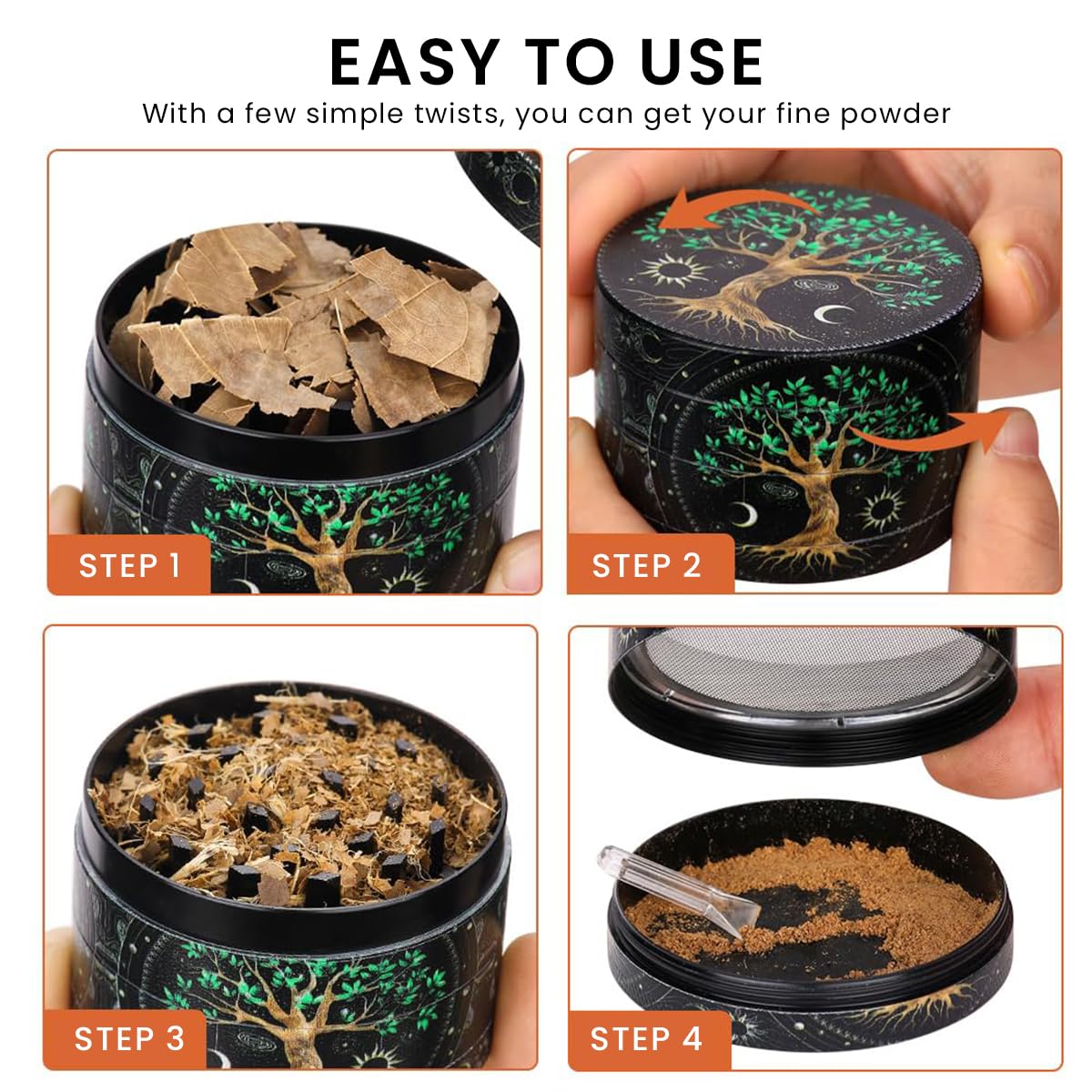 EASY TO USE

With a few simple twists, you can get your fine powder

STEP 1

STEP 2

STEP 3

STEP 4