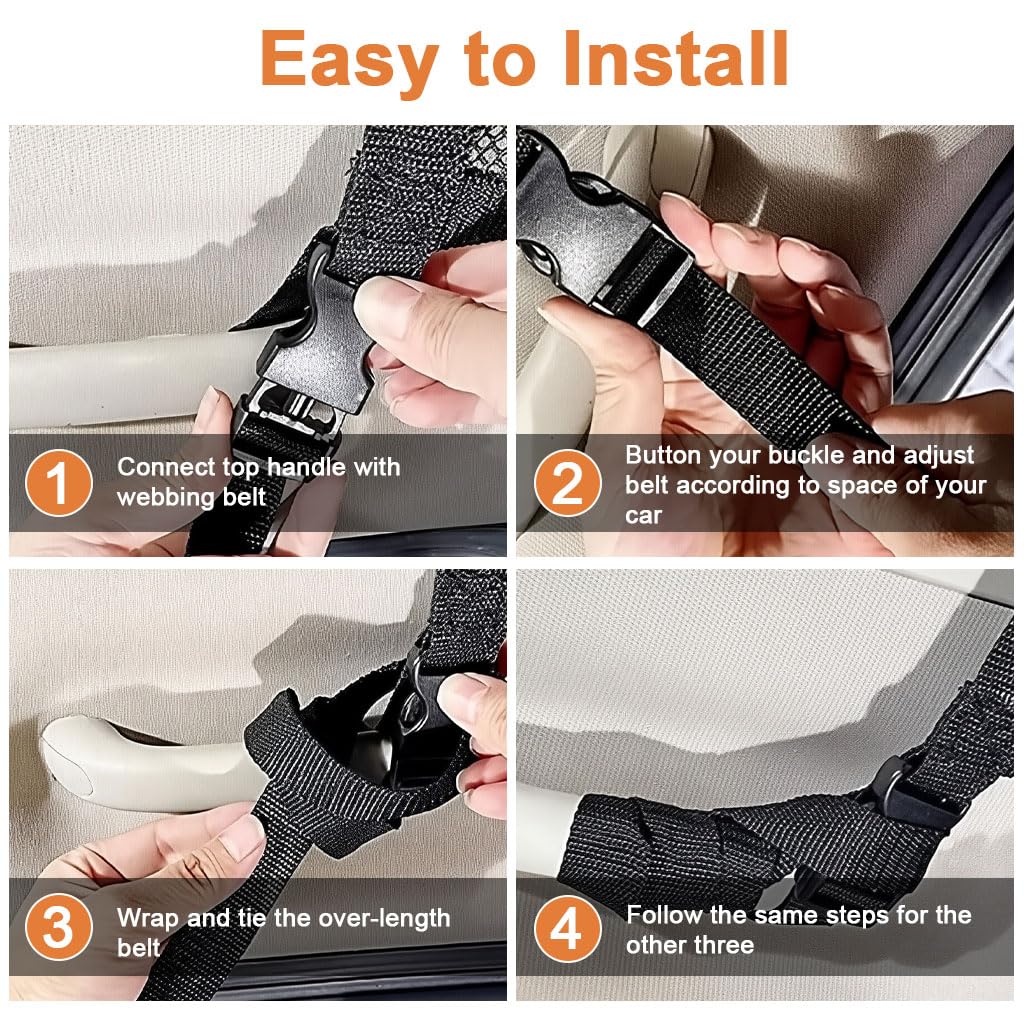 Easy to Install

1 Connect top handle with webbing belt

2 Button your buckle and adjust belt according to space of your car

3 Wrap and tie the over-length belt

4 Follow the same steps for the other three