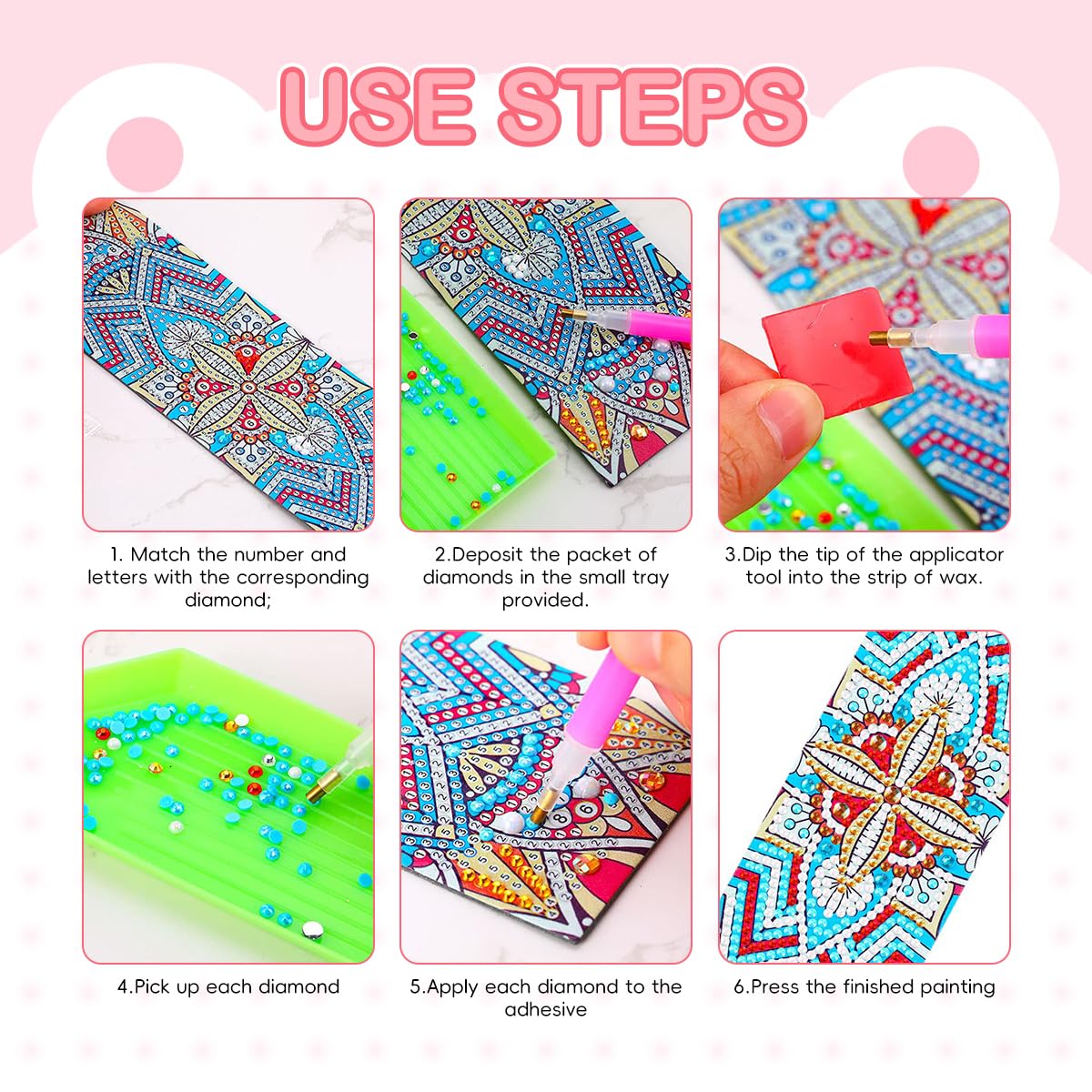 USE STEPS

1. Match the number and letters with the corresponding diamond;

2.Deposit the packet of diamonds in the small tray provided.

3.Dip the tip of the applicator tool into the strip of wax.

4.Pick up each diamond

5.Apply each diamond to the adhesive

6.Press the finished painting