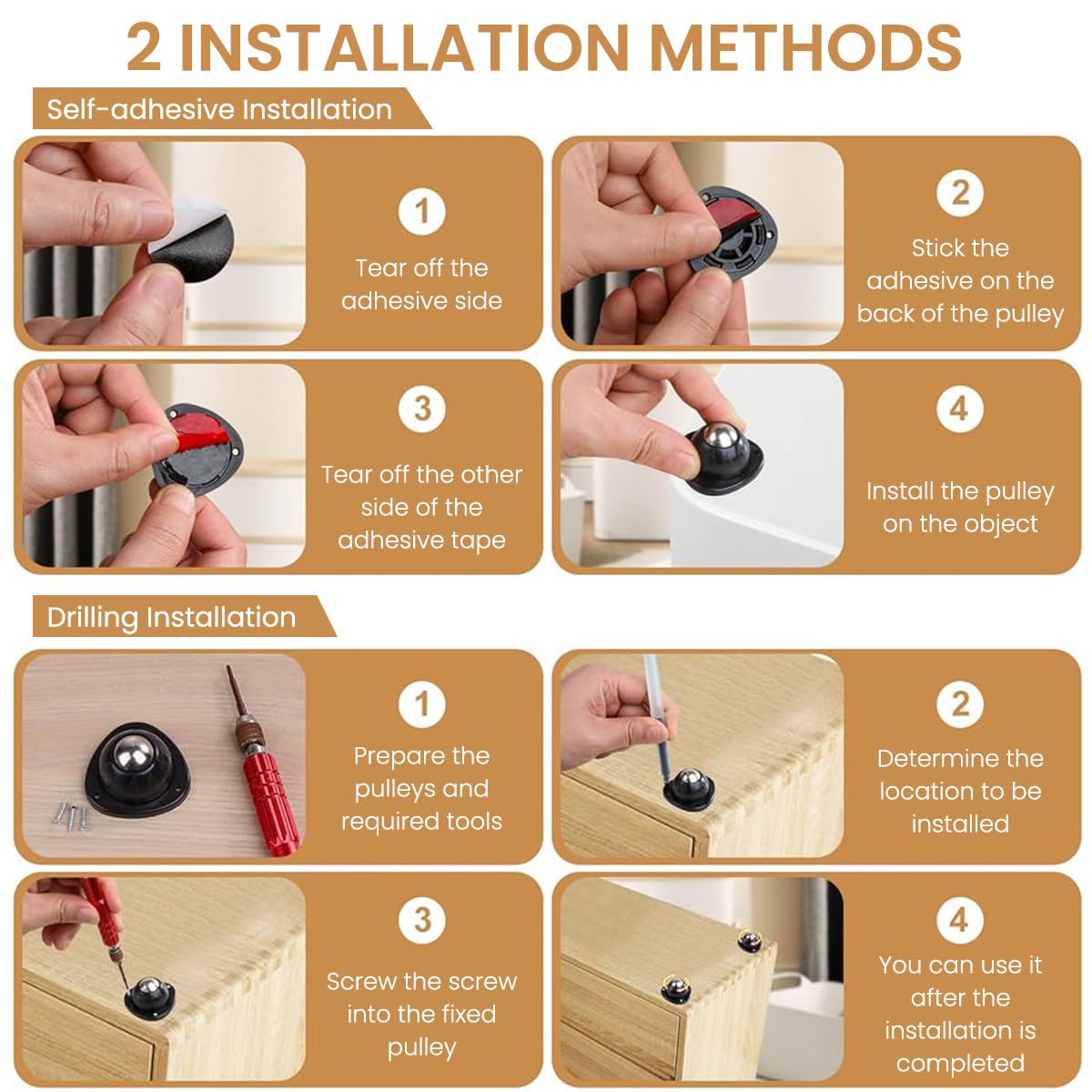 2 INSTALLATION METHODS

Self-adhesive Installation

1
Tear off the adhesive side

2
Stick the adhesive on the back of the pulley

3
Tear off the other side of the adhesive tape

4
Install the pulley on the object

Drilling Installation

1
Prepare the pulleys and required tools

2
Determine the location to be installed

3
Screw the screw into the fixed pulley

4
You can use it after the installation is completed