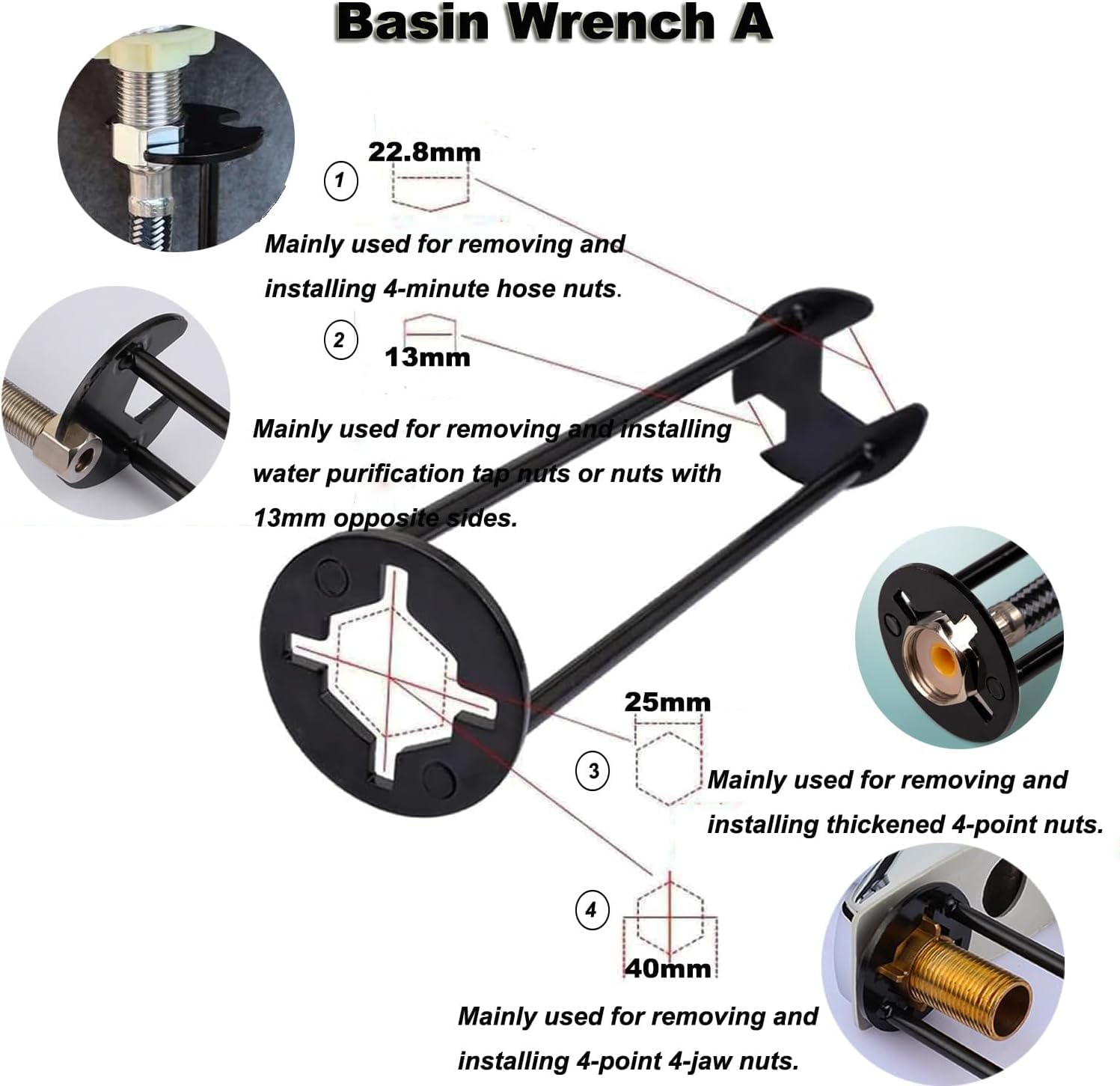 Basin Wrench A

1 22.8mm

Mainly used for removing and installing 4-minute hose nuts.

2 13mm

Mainly used for removing and installing water purification tap nuts or nuts with 13mm opposite sides.

25mm

3

Mainly used for removing and installing thickened 4-point nuts.

4

40mm

Mainly used for removing and installing 4-point 4-jaw nuts.