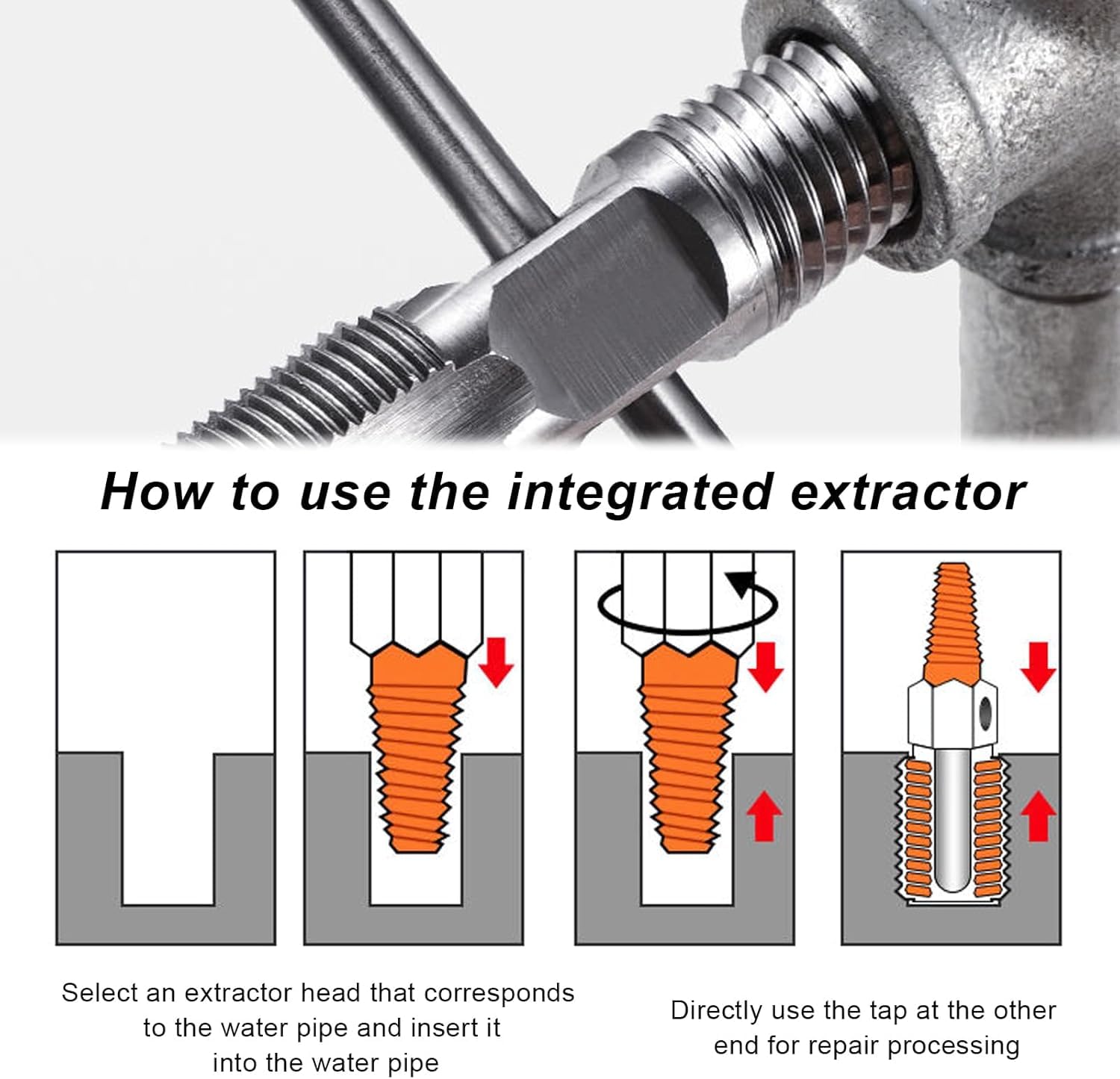 How to use the integrated extractor

Select an extractor head that corresponds to the water pipe and insert it into the water pipe

Directly use the tap at the other end for repair processing