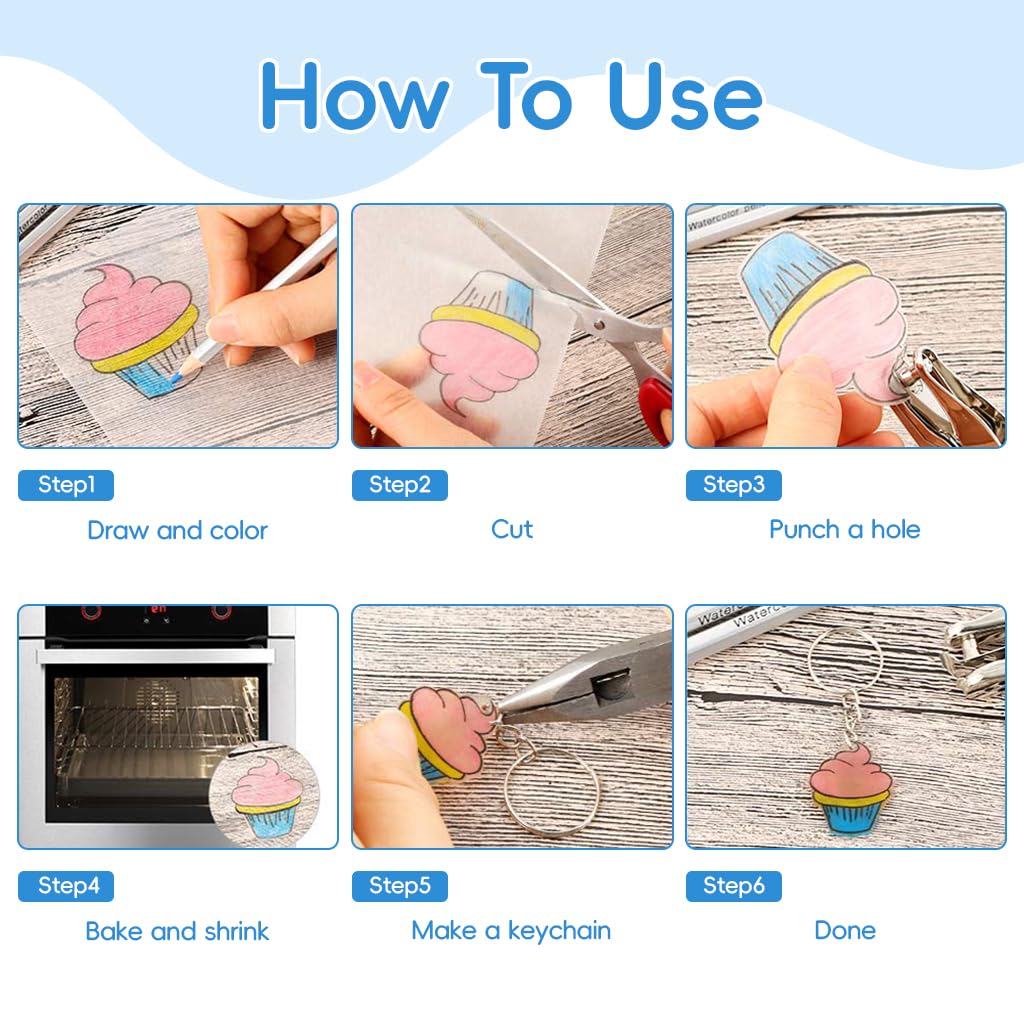 How To Use

Step1
Draw and color

Step2
Cut

Step3
Punch a hole

Step4
Bake and shrink

Step5
Make a keychain

Step6
Done