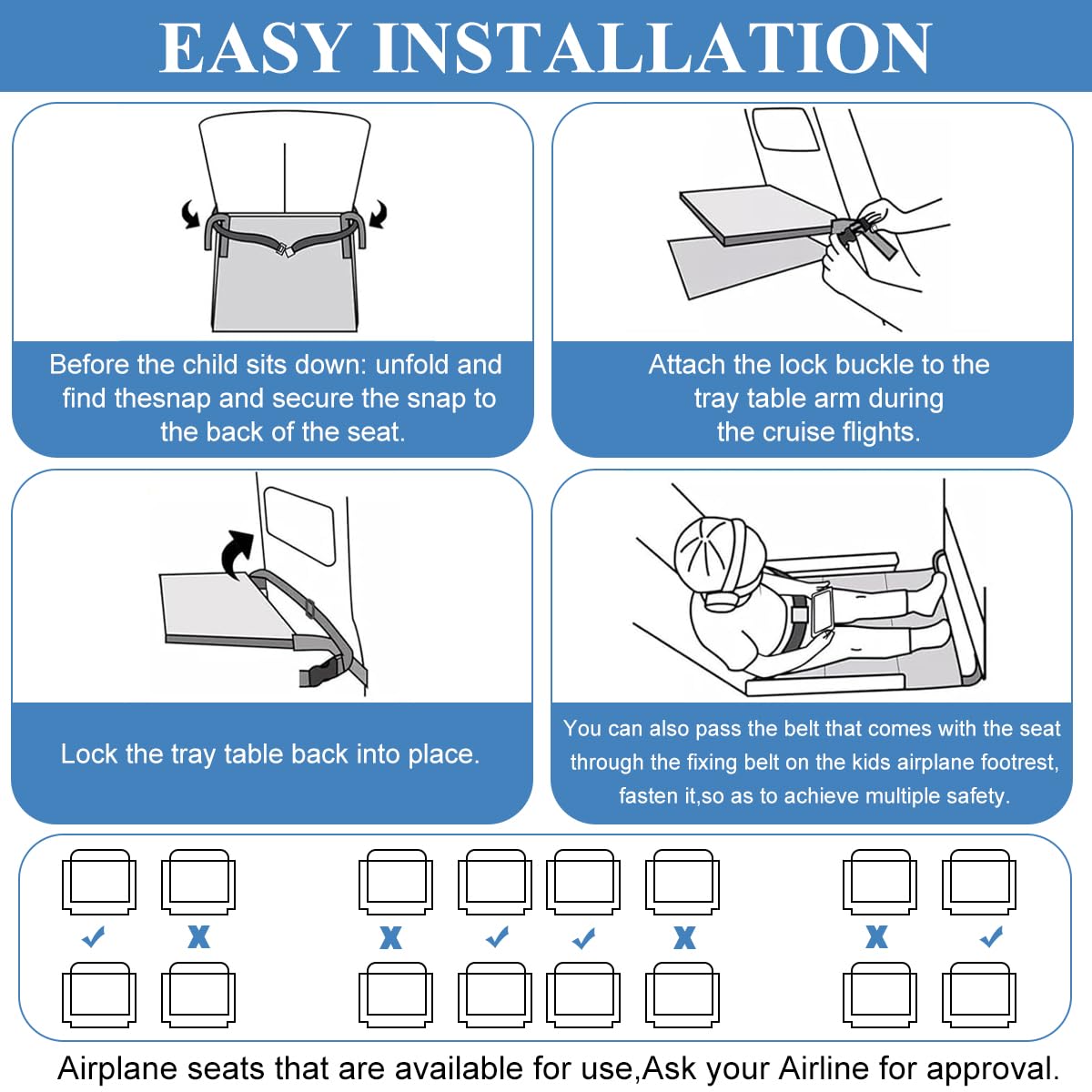 EASY INSTALLATION

Before the child sits down: unfold and find thesnap and secure the snap to the back of the seat.

Attach the lock buckle to the tray table arm during the cruise flights.

Lock the tray table back into place.

You can also pass the belt that comes with the seat through the fixing belt on the kids airplane footrest, fasten it,so as to achieve multiple safety.

✓ X X ✓ ✓ X X ✓

Airplane seats that are available for use,Ask your Airline for approval.