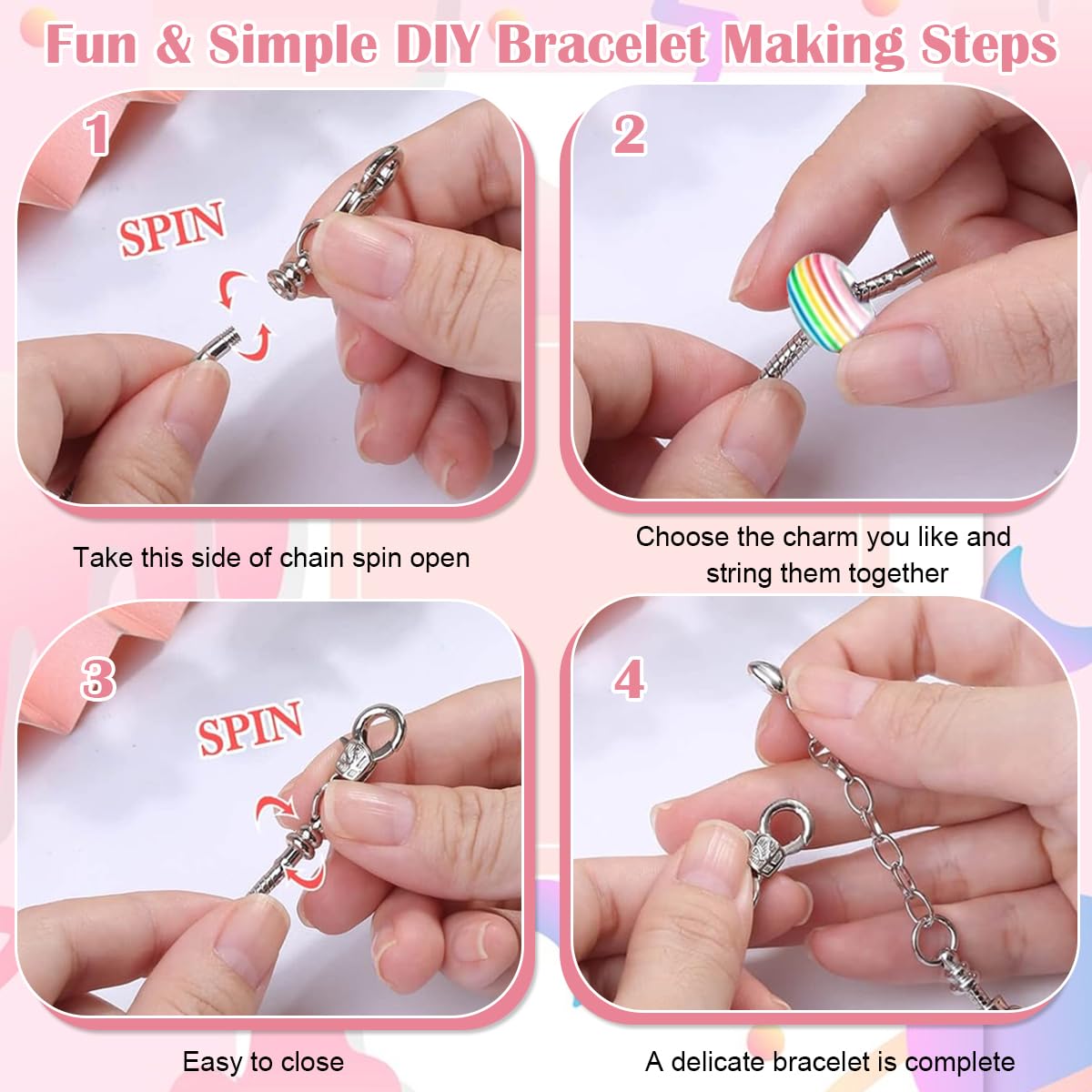 Fun & Simple DIY Bracelet Making Steps

1

SPIN

Take this side of chain spin open

2

Choose the charm you like and string them together

3

SPIN

Easy to close

4

A delicate bracelet is complete