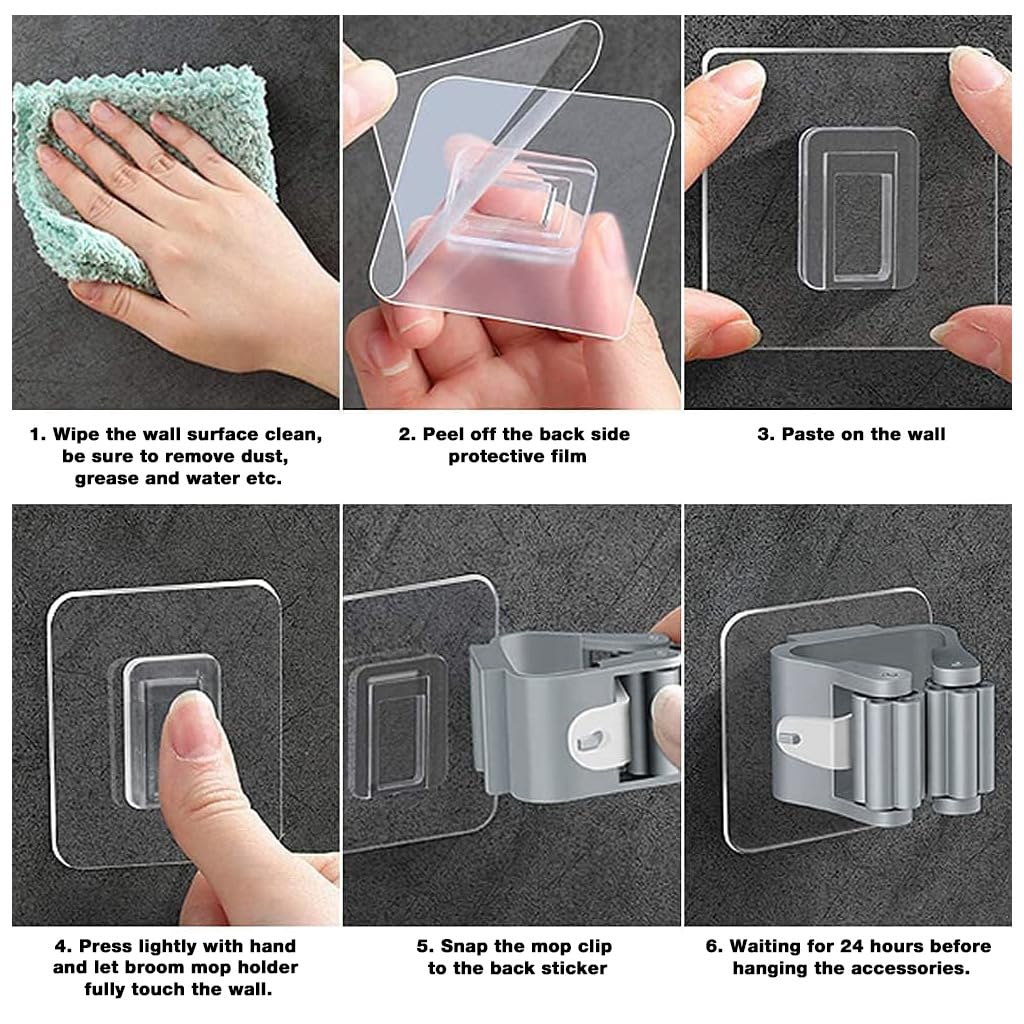 1. Wipe the wall surface clean, be sure to remove dust, grease and water etc.

2. Peel off the back side protective film

3. Paste on the wall

4. Press lightly with hand and let broom mop holder fully touch the wall.

5. Snap the mop clip to the back sticker

6. Waiting for 24 hours before hanging the accessories.