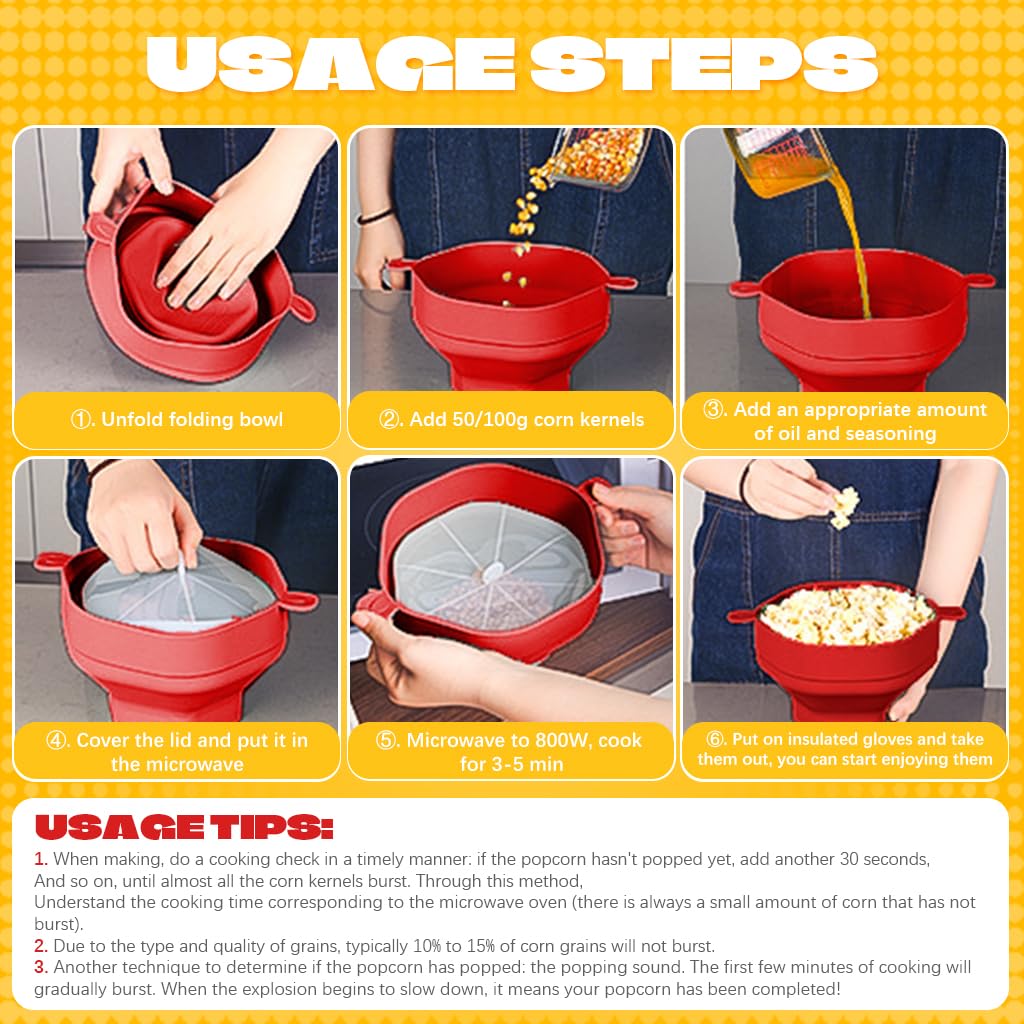 USAGE STEPS

①. Unfold folding bowl

②. Add 50/100g corn kernels

③. Add an appropriate amount of oil and seasoning

④. Cover the lid and put it in the microwave

⑤. Microwave to 800W, cook for 3-5 min

⑥. Put on insulated gloves and take them out, you can start enjoying them

USAGE TIPS:

1. When making, do a cooking check in a timely manner: if the popcorn hasn't popped yet, add another 30 seconds, And so on, until almost all the corn kernels burst. Through this method,
Understand the cooking time corresponding to the microwave oven (there is always a small amount of corn that has not burst).
2. Due to the type and quality of grains, typically 10% to 15% of corn grains will not burst.
3. Another technique to determine if the popcorn has popped: the popping sound. The first few minutes of cooking will gradually burst. When the explosion begins to slow down, it means your popcorn has been completed!