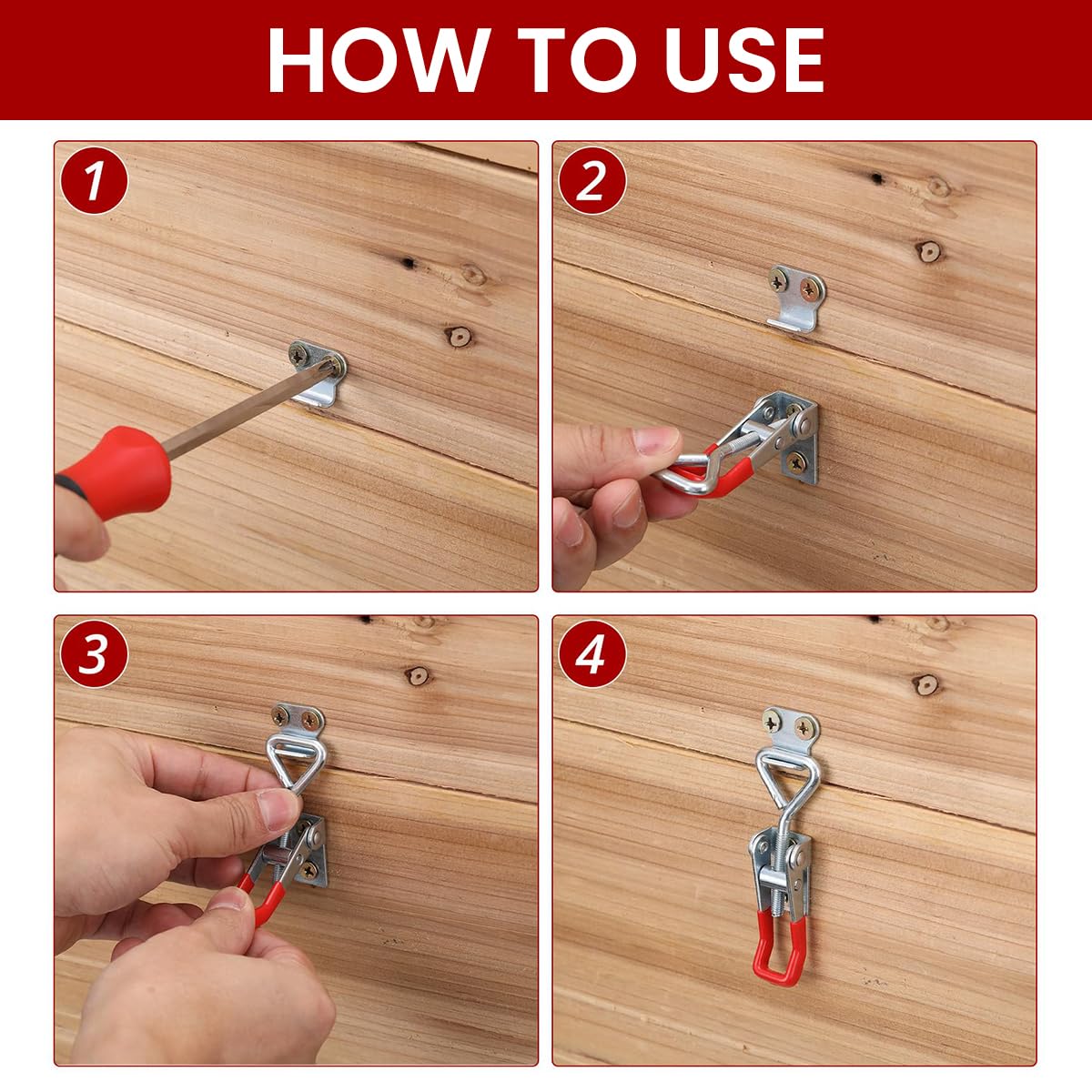 HOW TO USE

1

2

3

4