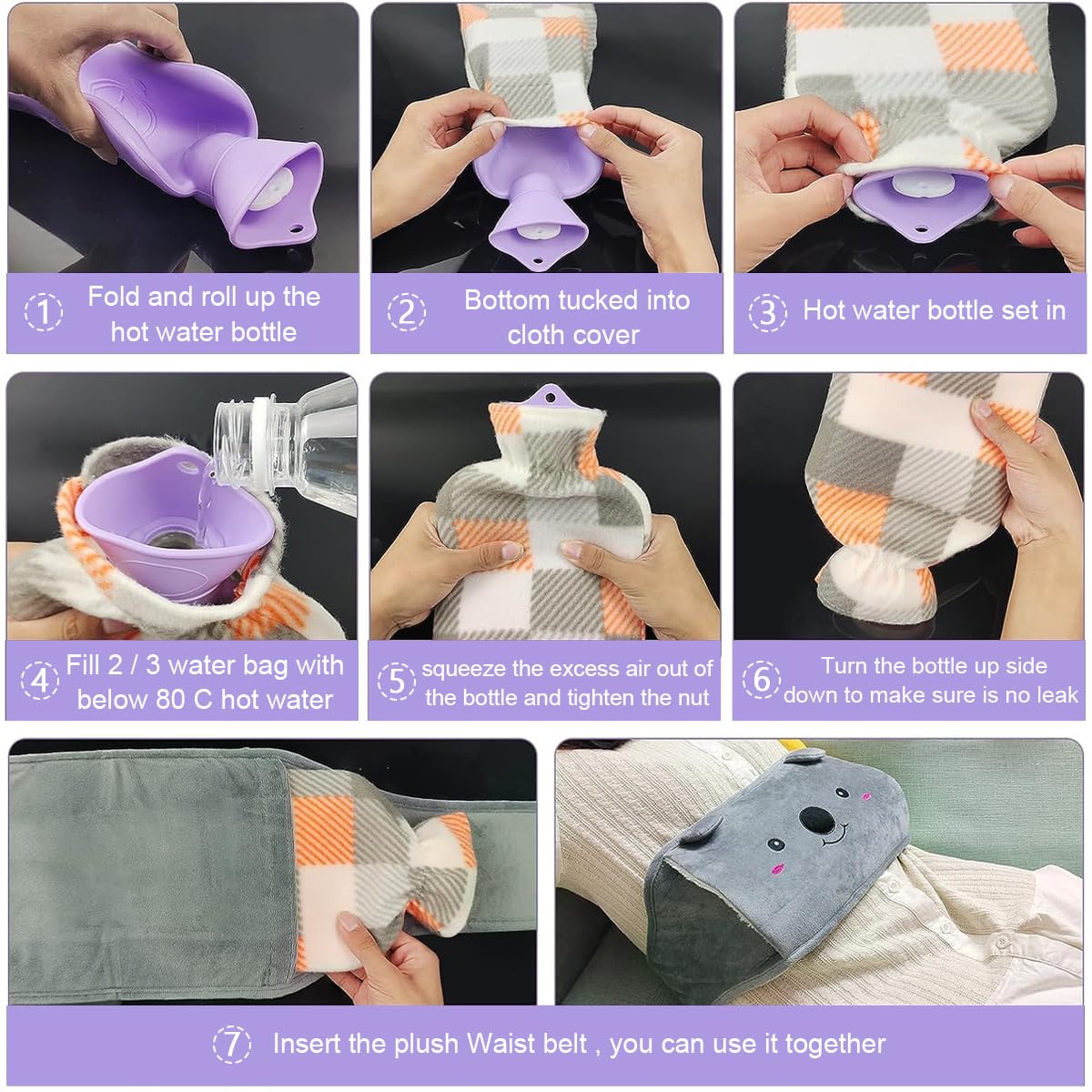 1 Fold and roll up the hot water bottle

2 Bottom tucked into cloth cover

3 Hot water bottle set in

4 Fill 2 / 3 water bag with below 80 C hot water

5 squeeze the excess air out of the bottle and tighten the nut

6 Turn the bottle up side down to make sure is no leak

7 Insert the plush Waist belt , you can use it together