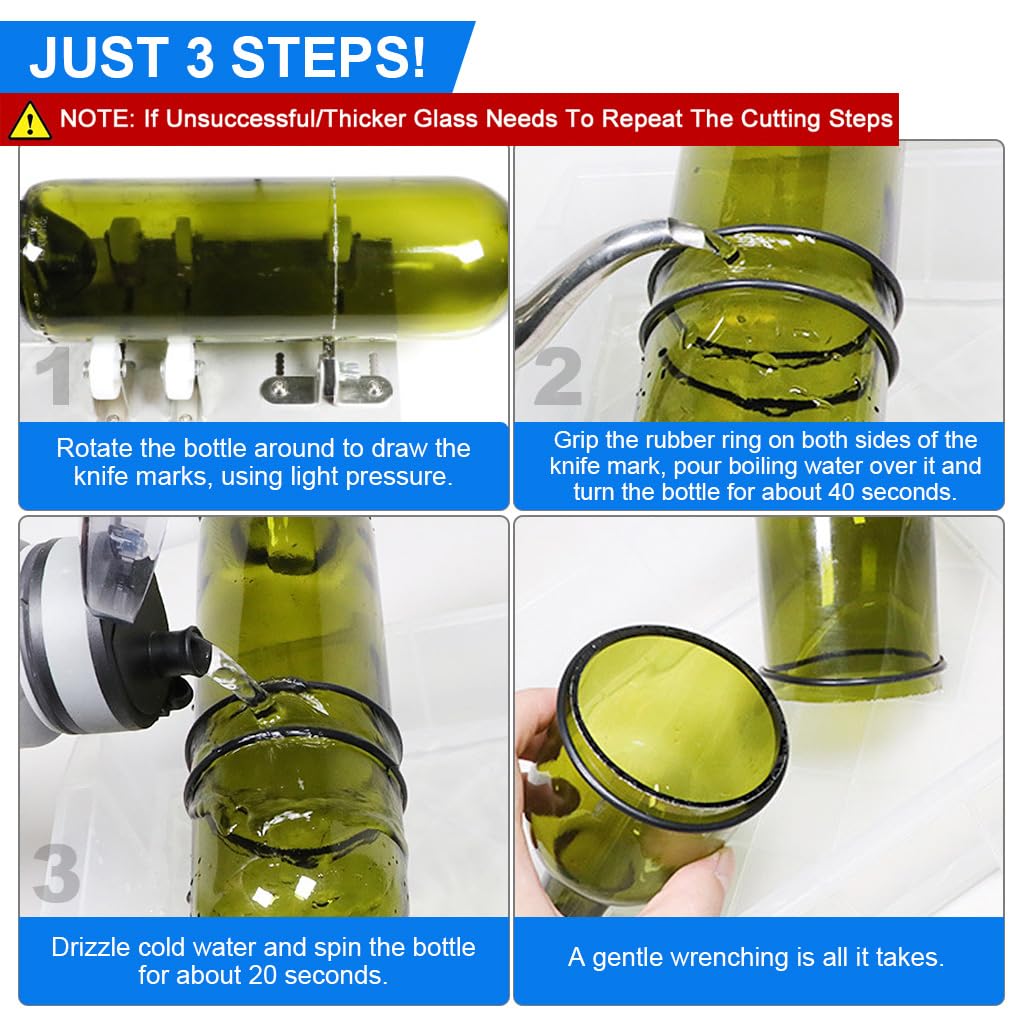 JUST 3 STEPS!

NOTE: If Unsuccessful/Thicker Glass Needs To Repeat The Cutting Steps

1

Rotate the bottle around to draw the knife marks, using light pressure.

2

Grip the rubber ring on both sides of the knife mark, pour boiling water over it and turn the bottle for about 40 seconds.

3

Drizzle cold water and spin the bottle for about 20 seconds.

A gentle wrenching is all it takes.