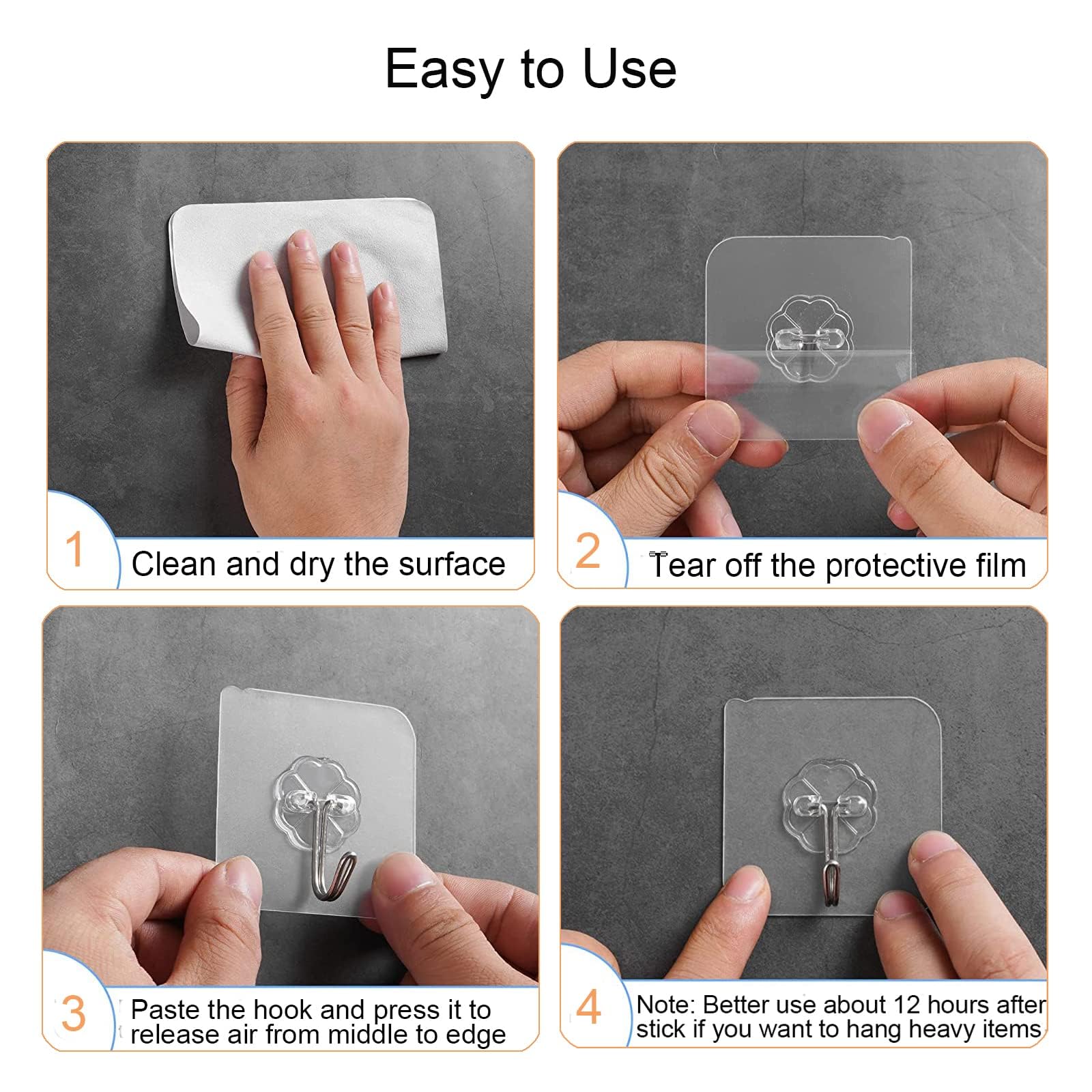 Easy to Use

1 Clean and dry the surface

2 Tear off the protective film

3 Paste the hook and press it to release air from middle to edge

4 Note: Better use about 12 hours after stick if you want to hang heavy items