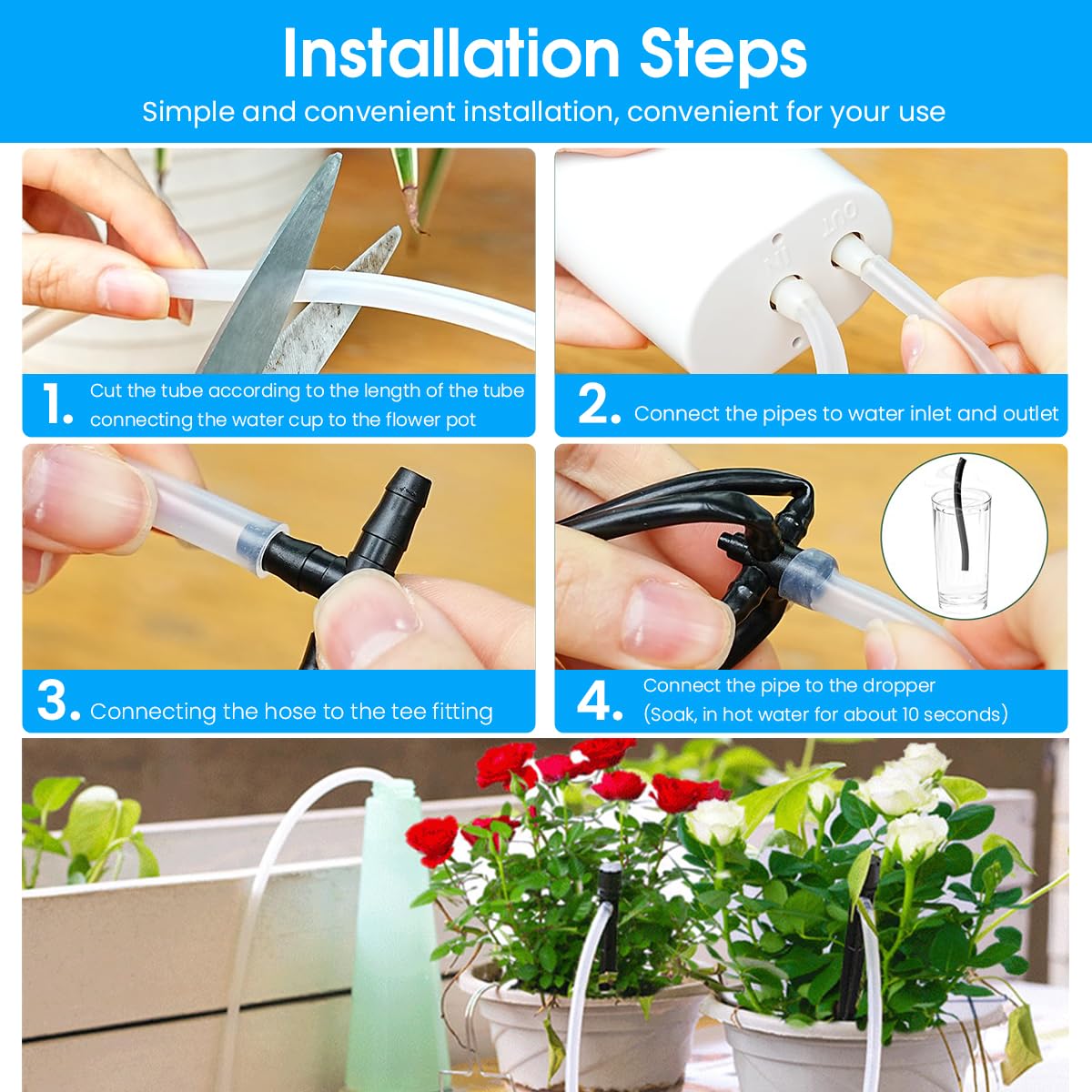 Installation Steps

Simple and convenient installation, convenient for your use

IN OUT

1. Cut the tube according to the length of the tube connecting the water cup to the flower pot

2. Connect the pipes to water inlet and outlet

3. Connecting the hose to the tee fitting

4. Connect the pipe to the dropper (Soak, in hot water for about 10 seconds)