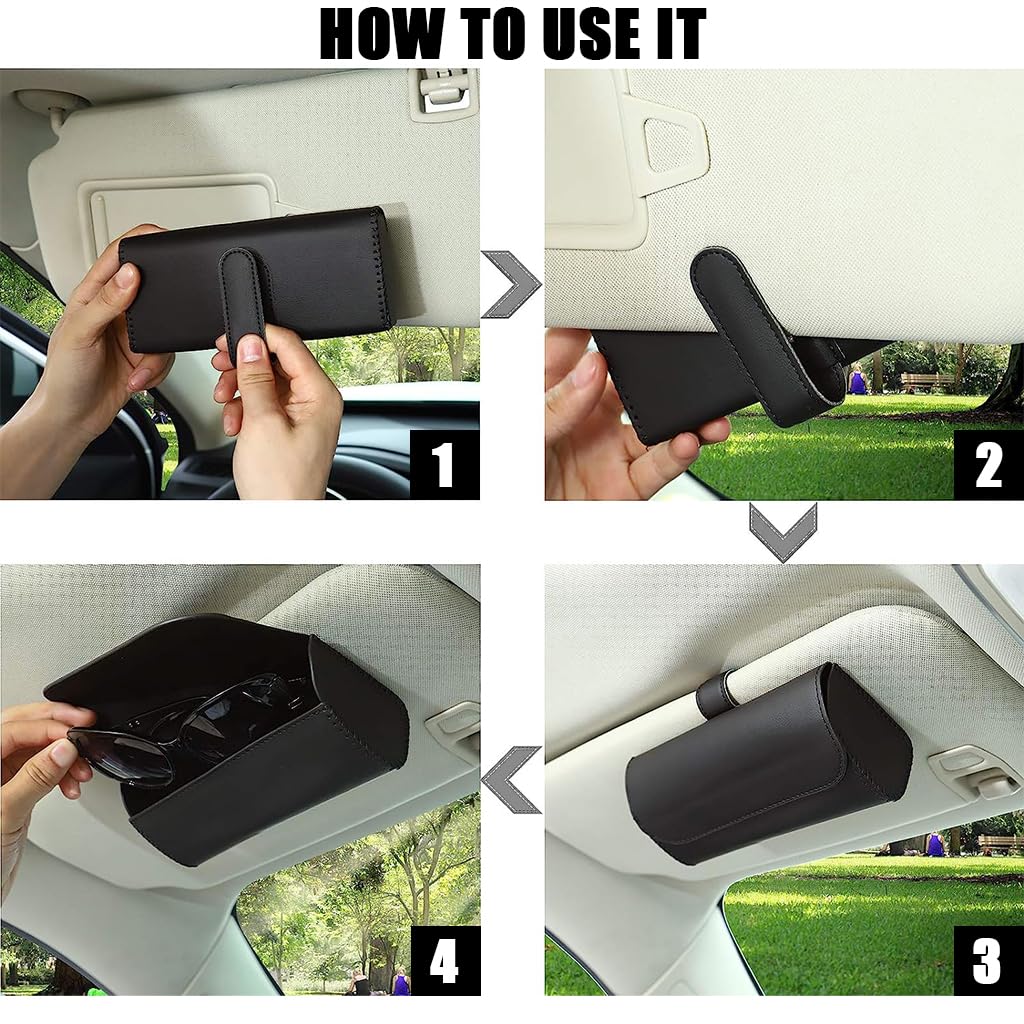 HOW TO USE IT

1

2

3

4